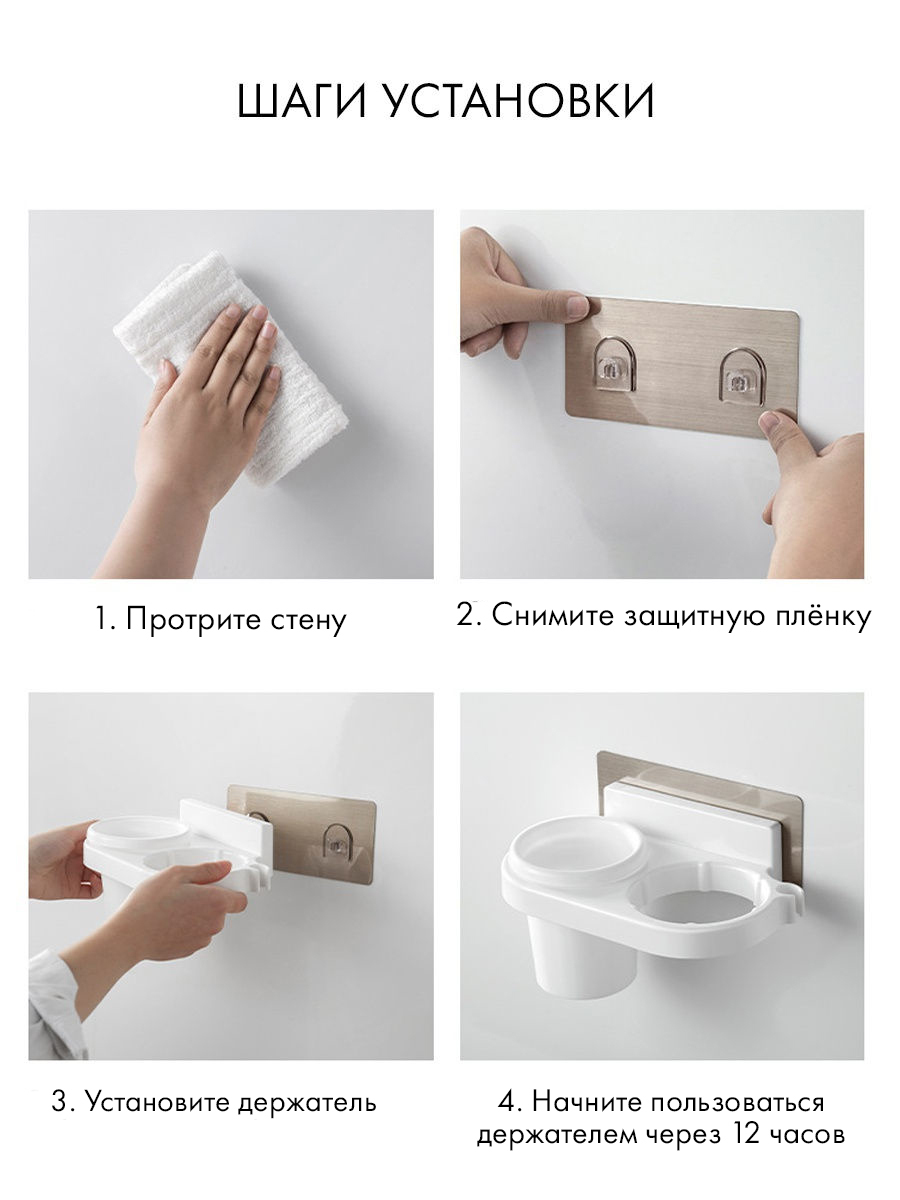 ШАГИ УСТАНОВКИ

1. Протрите стену

2. Снимите защитную плёнку

3. Установите держатель

4. Начните пользоваться держателем через 12 часов