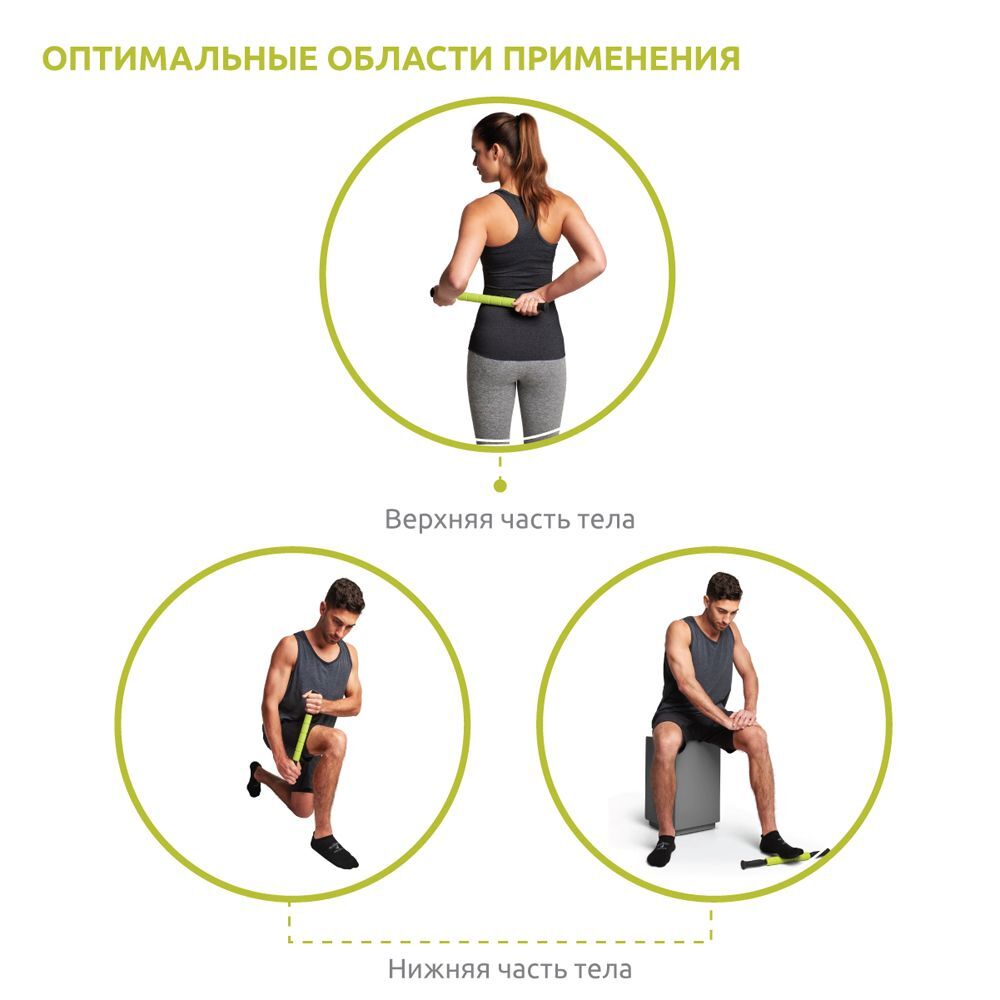 ОПТИМАЛЬНЫЕ ОБЛАСТИ ПРИМЕНЕНИЯ

Верхняя часть тела

Нижняя часть тела