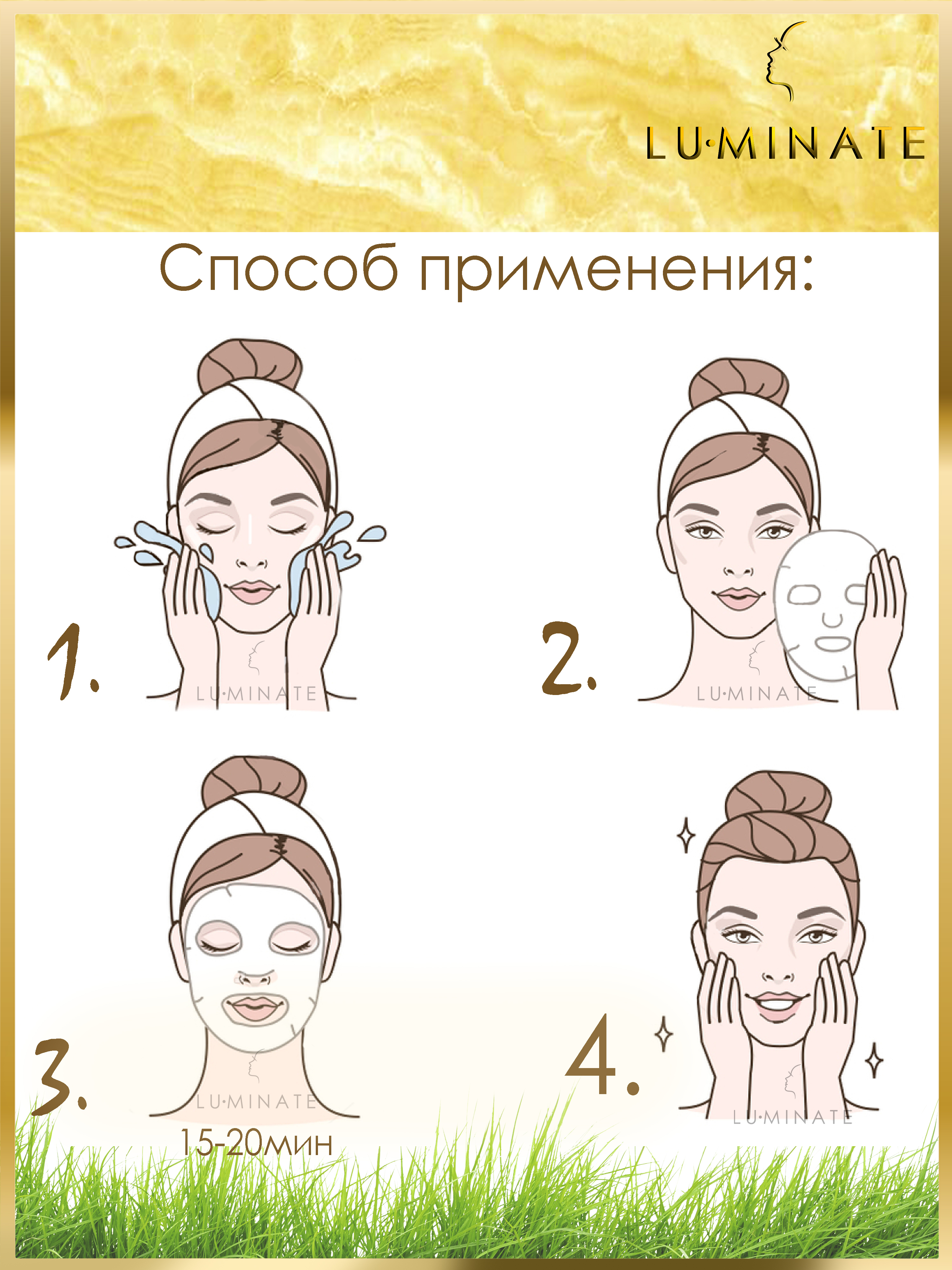 LU·MINATE

Способ применения:

1.
LU·MINATE

2.
LU·MINATE

3.
LU·MINATE
15-20мин

4.
LU·MINATE