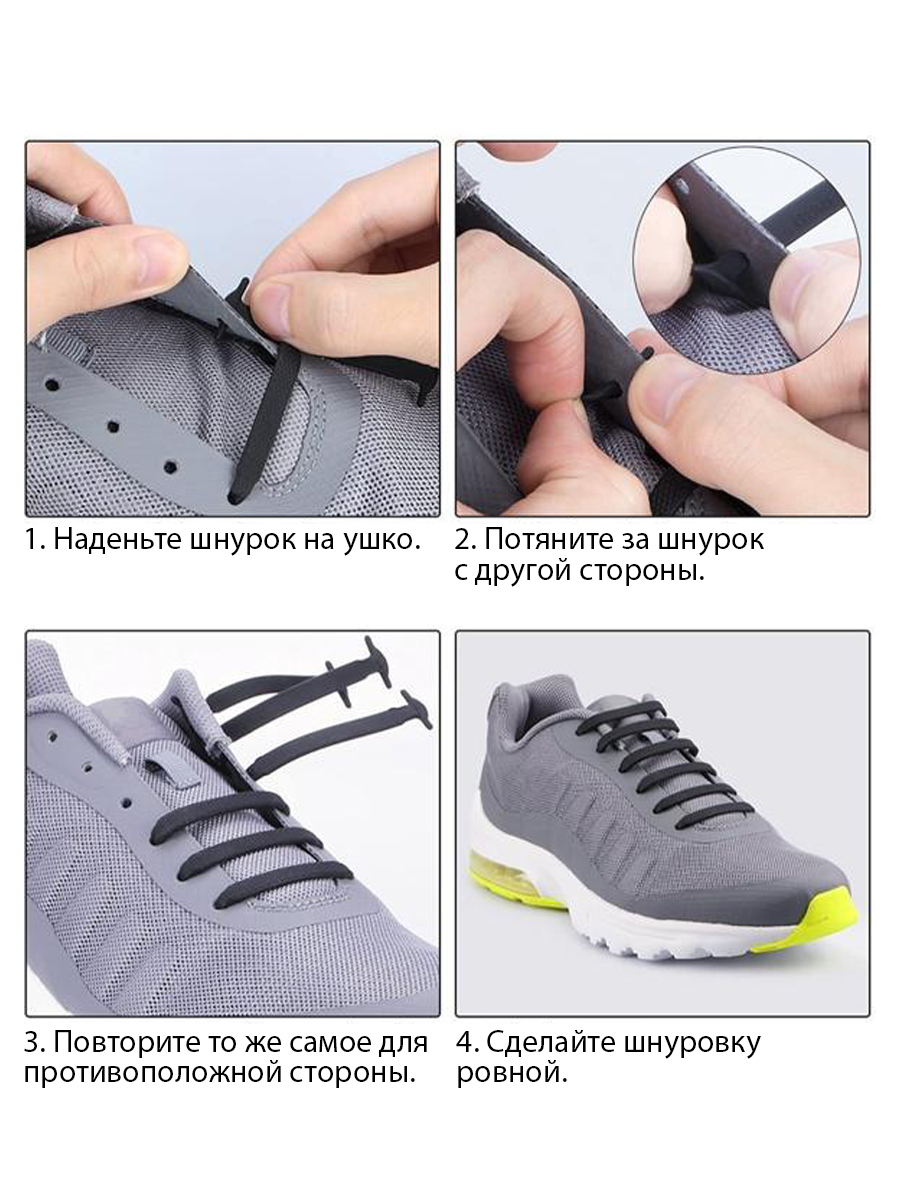 1. Наденьте шнурок на ушко.

2. Потяните за шнурок с другой стороны.

3. Повторите то же самое для противоположной стороны.

4. Сделайте шнуровку ровной.