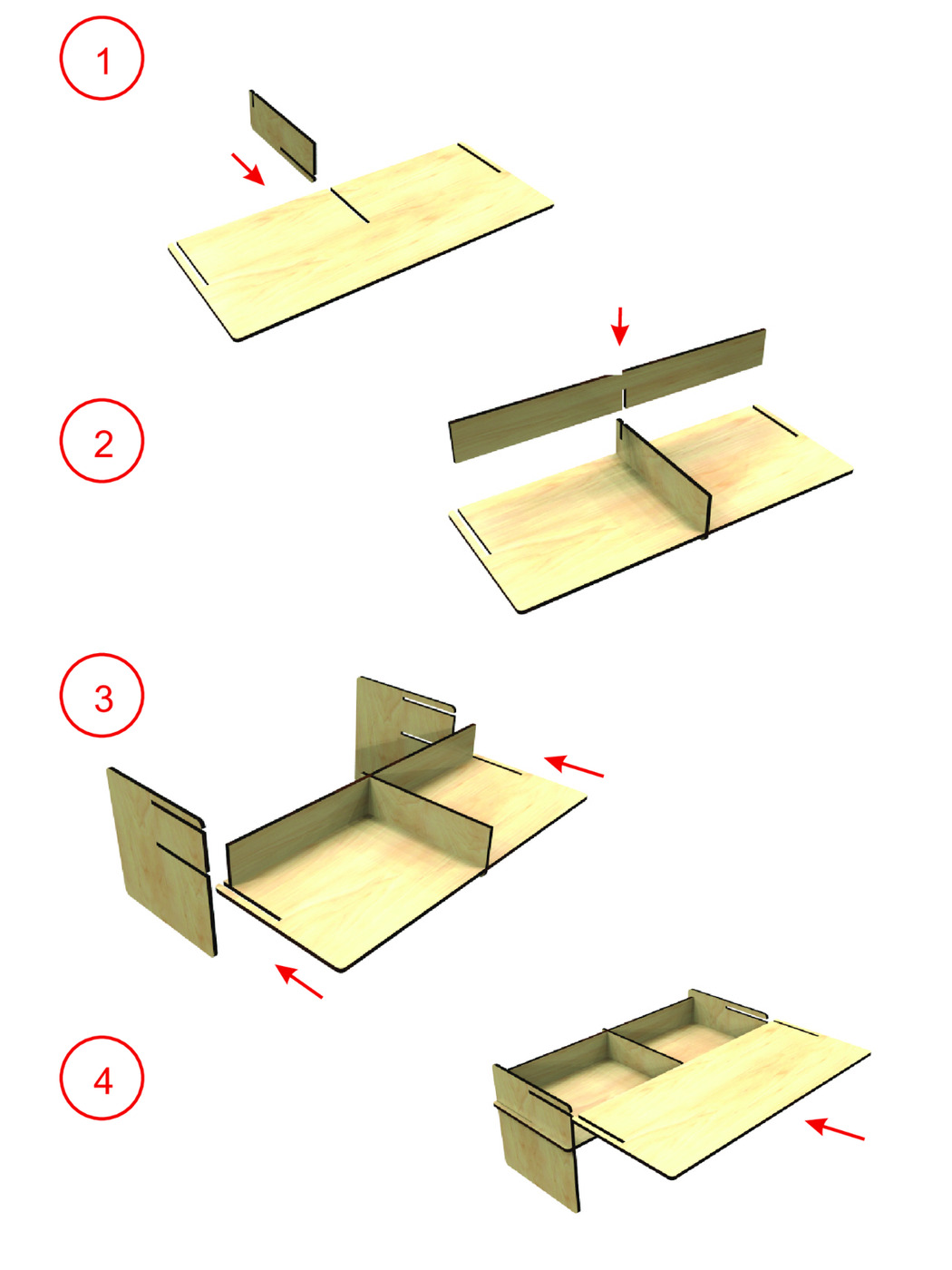 1

2

3

4