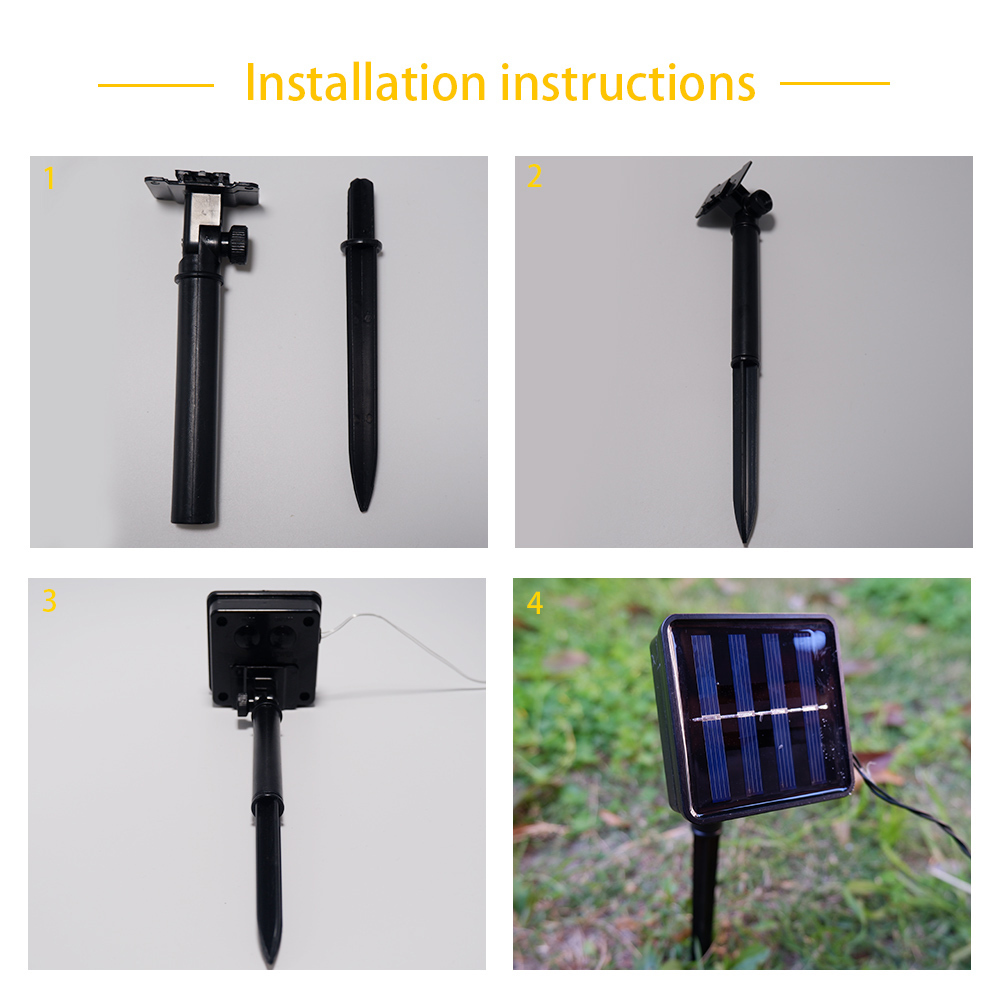 Installation instructions

1

2

3

4