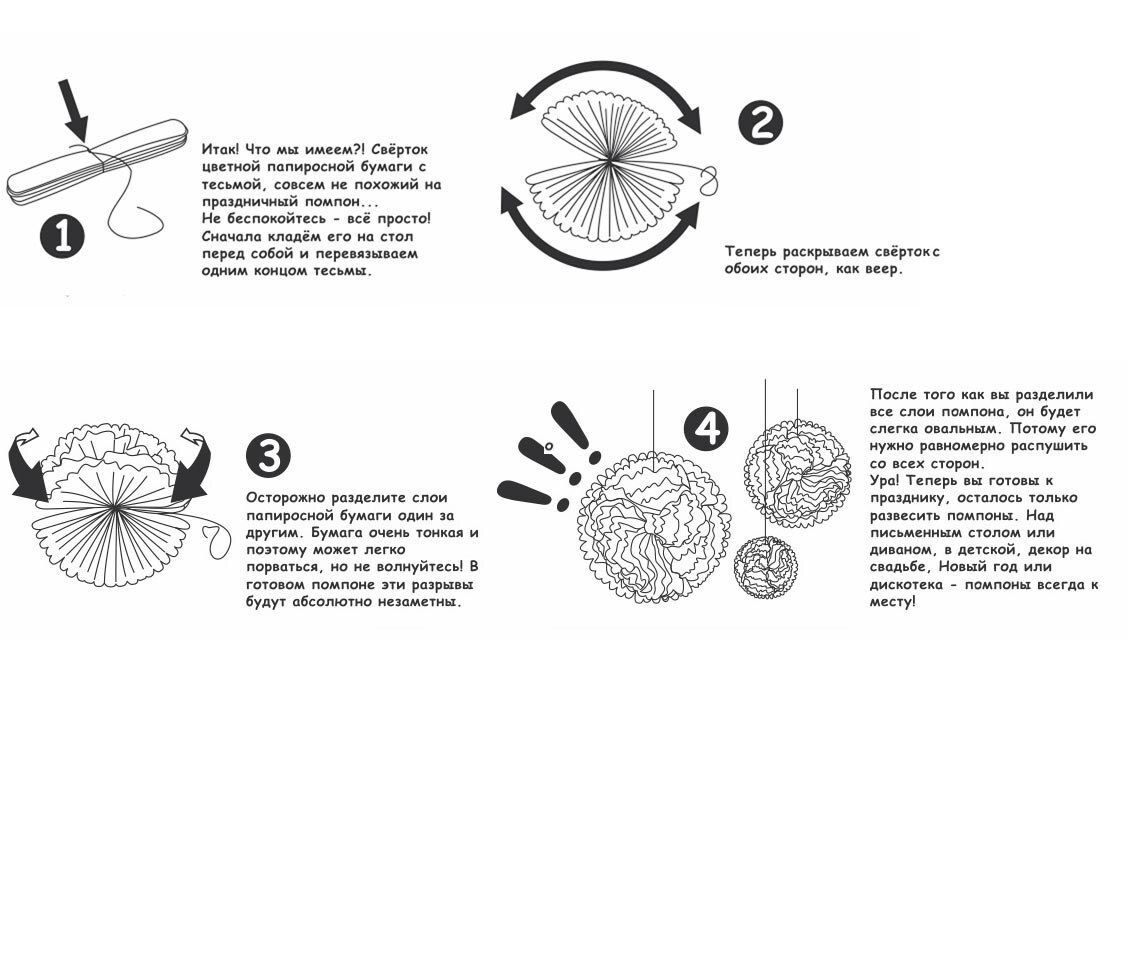 1

Итак! Что мы имеем?! Свёрток цветной папиросной бумаги с тесьмой, совсем не похожий на праздничный помпон...
Не беспокойтесь - всё просто! Сначала кладём его на стол перед собой и перевязываем одним концом тесьмы.

2

Теперь раскрываем свёрток с обоих сторон, как веер.

3

Осторожно разделите слои папиросной бумаги один за другим. Бумага очень тонкая и поэтому может легко порваться, но не волнуйтесь! В готовом помпоне эти разрывы будут абсолютно незаметны.

4

После того как вы разделили все слои помпона, он будет слегка овальным. Потому его нужно равномерно распушить со всех сторон.
Ура! Теперь вы готовы к празднику, осталось только развесить помпоны. Над письменным столом или диваном, в детской, декор на свадьбе, Новый год или дискотека - помпоны всегда к месту!