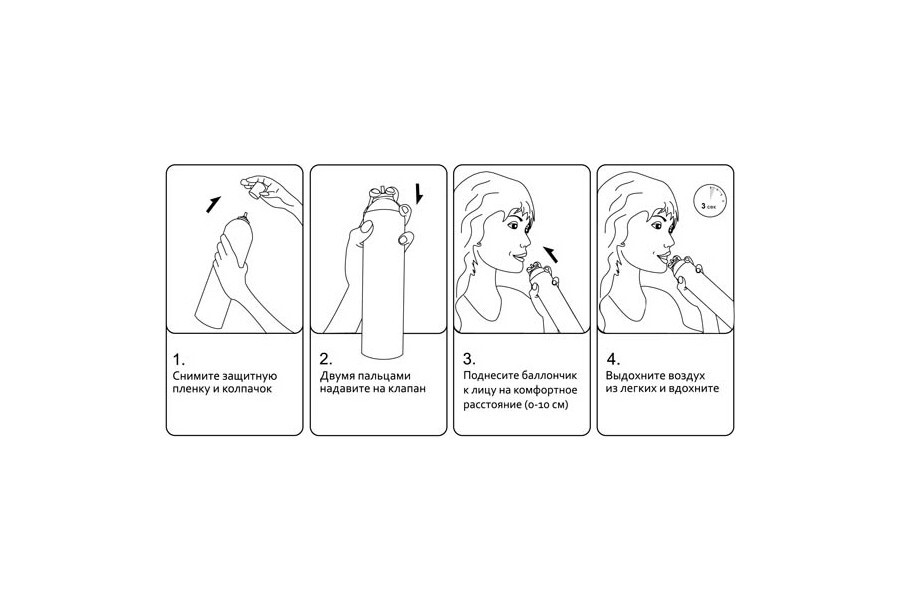 1.
Снимите защитную пленку и колпачок

2.
Двумя пальцами надавите на клапан

3.
Поднесите баллончик к лицу на комфортное расстояние (0-10 см)

3 сек

4.
Выдохните воздух из легких и вдохните