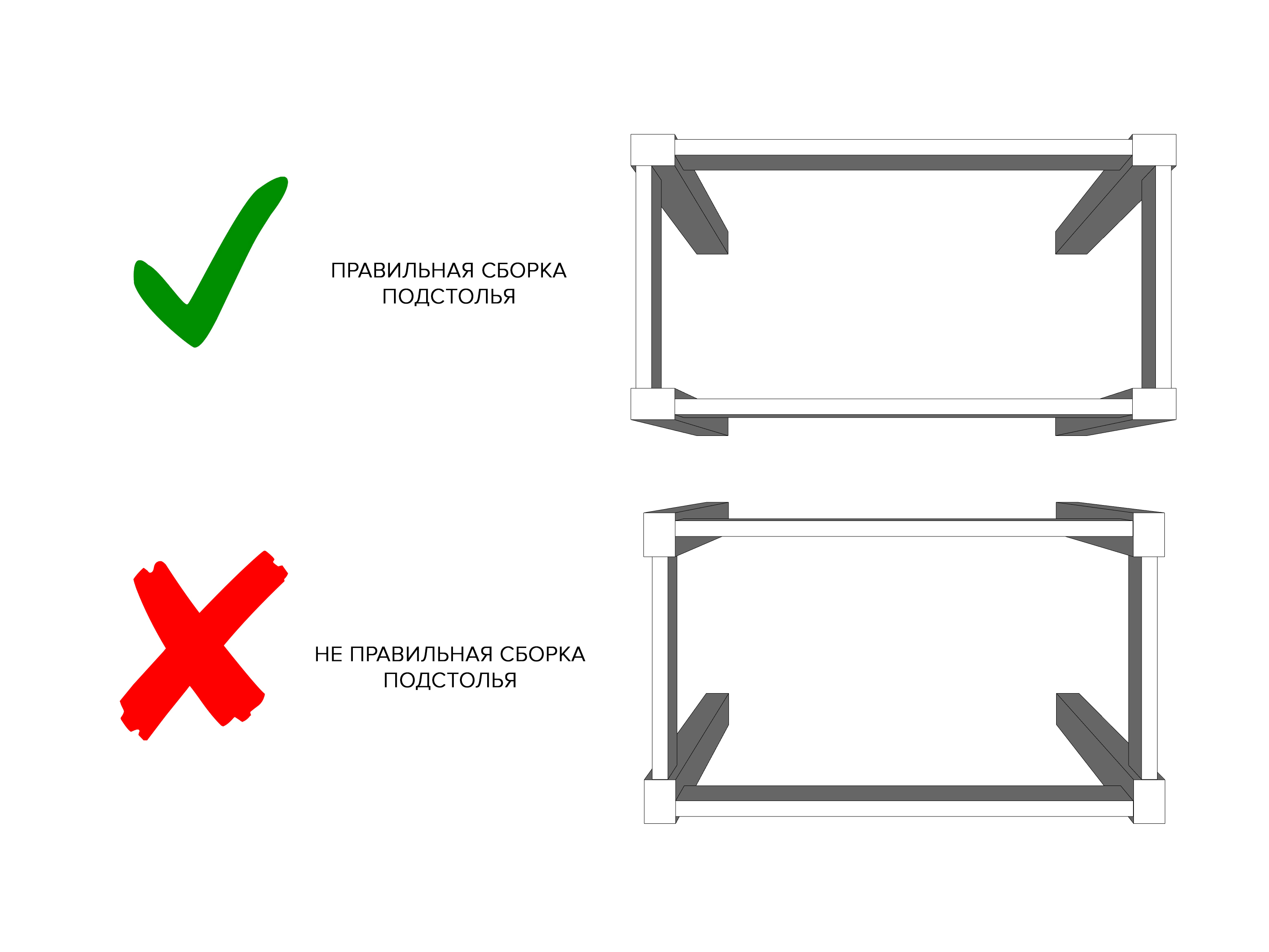 ПРАВИЛЬНАЯ СБОРКА ПОДСТОЛЬЯ

НЕ ПРАВИЛЬНАЯ СБОРКА ПОДСТОЛЬЯ