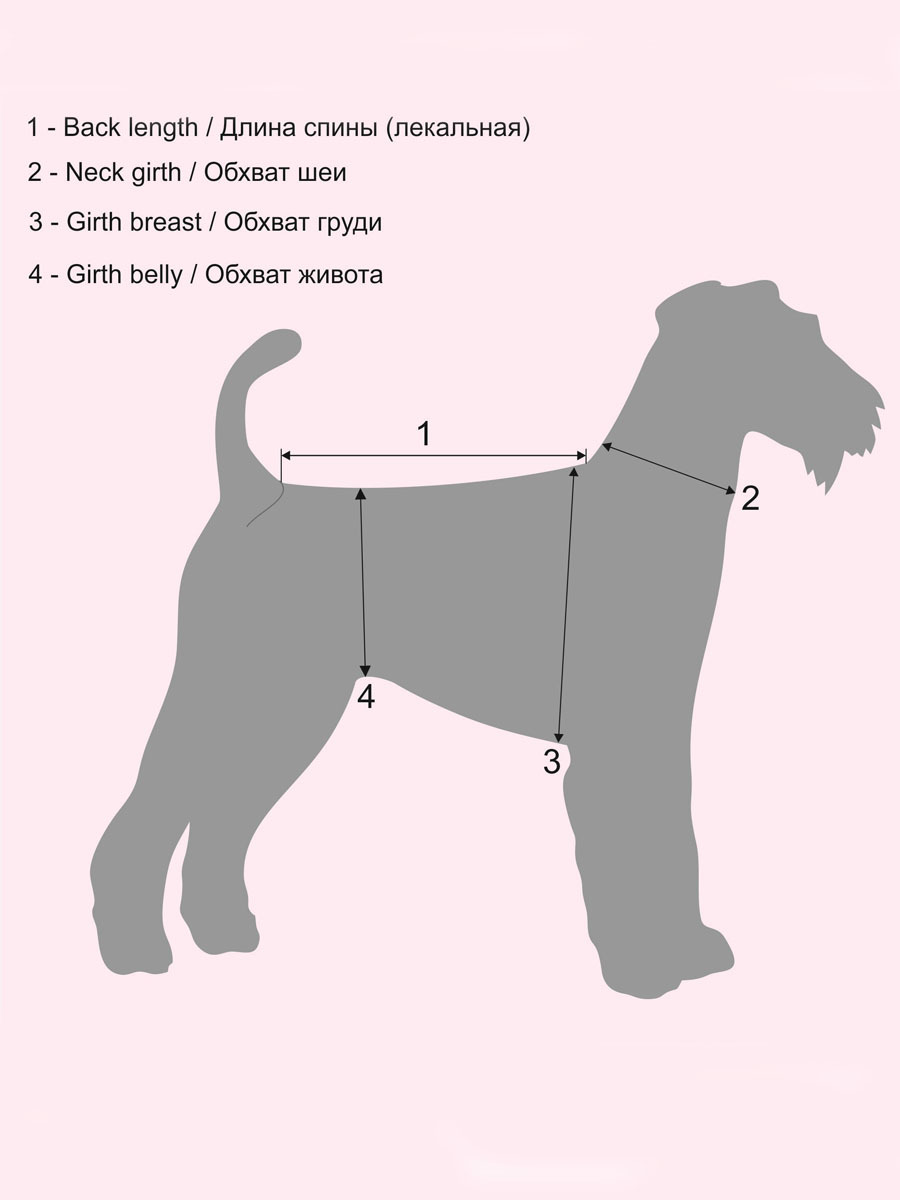 1 - Back length / Длина спины (лекальная)
2 - Neck girth / Обхват шеи
3 - Girth breast / Обхват груди
4 - Girth belly / Обхват живота

1
2
4
3