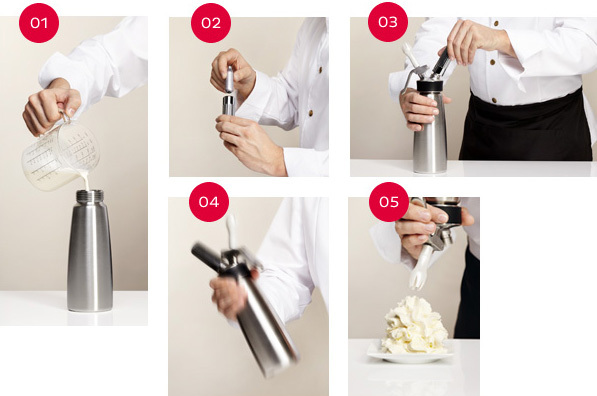 01

02

03

04

05