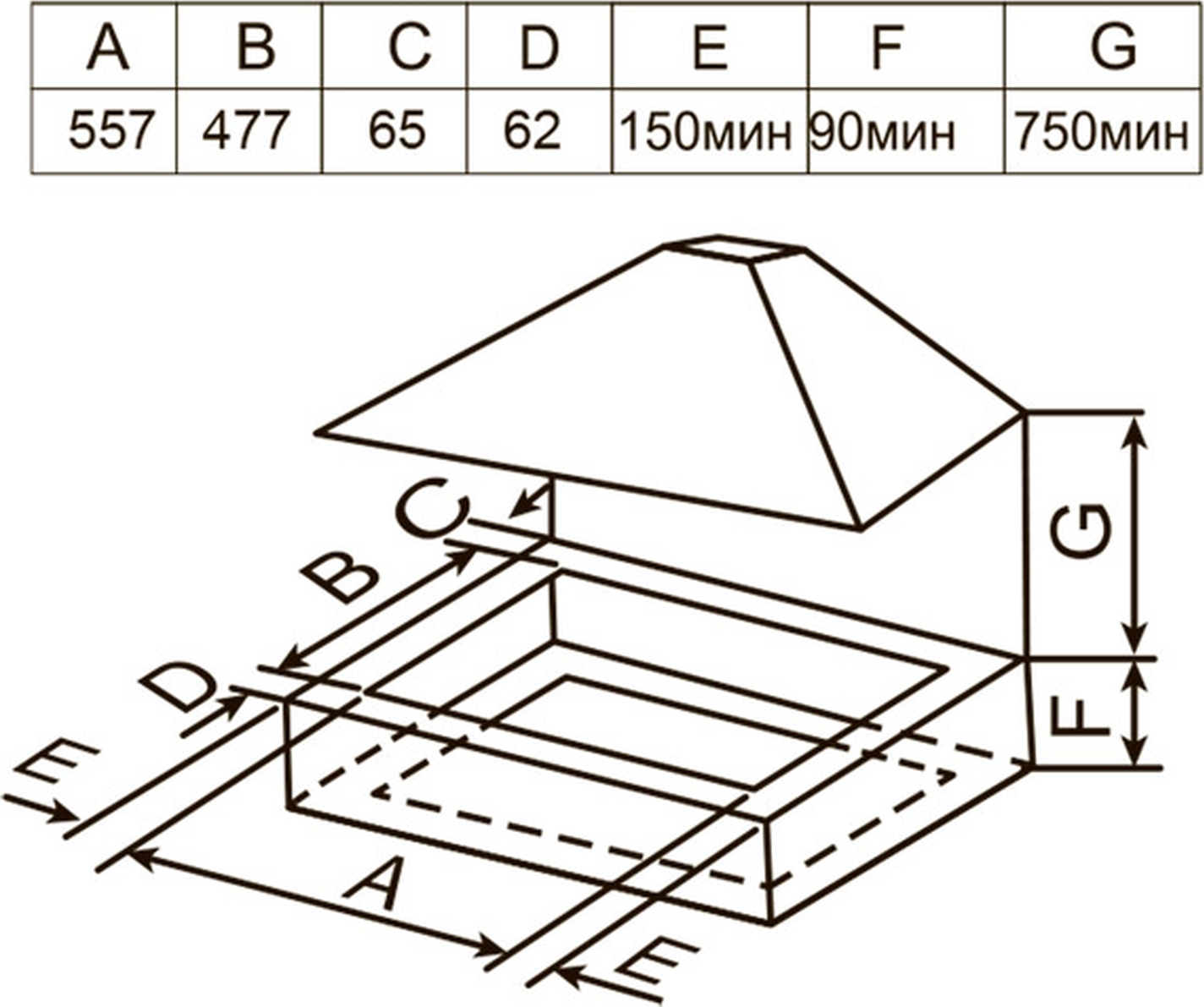 | A | B | C | D | E | F | G |
|---|---|---|---|---|---|---|
| 557 | 477 | 65 | 62 | 150мин | 90мин | 750мин |

C
B
D
E
A
E
G
F