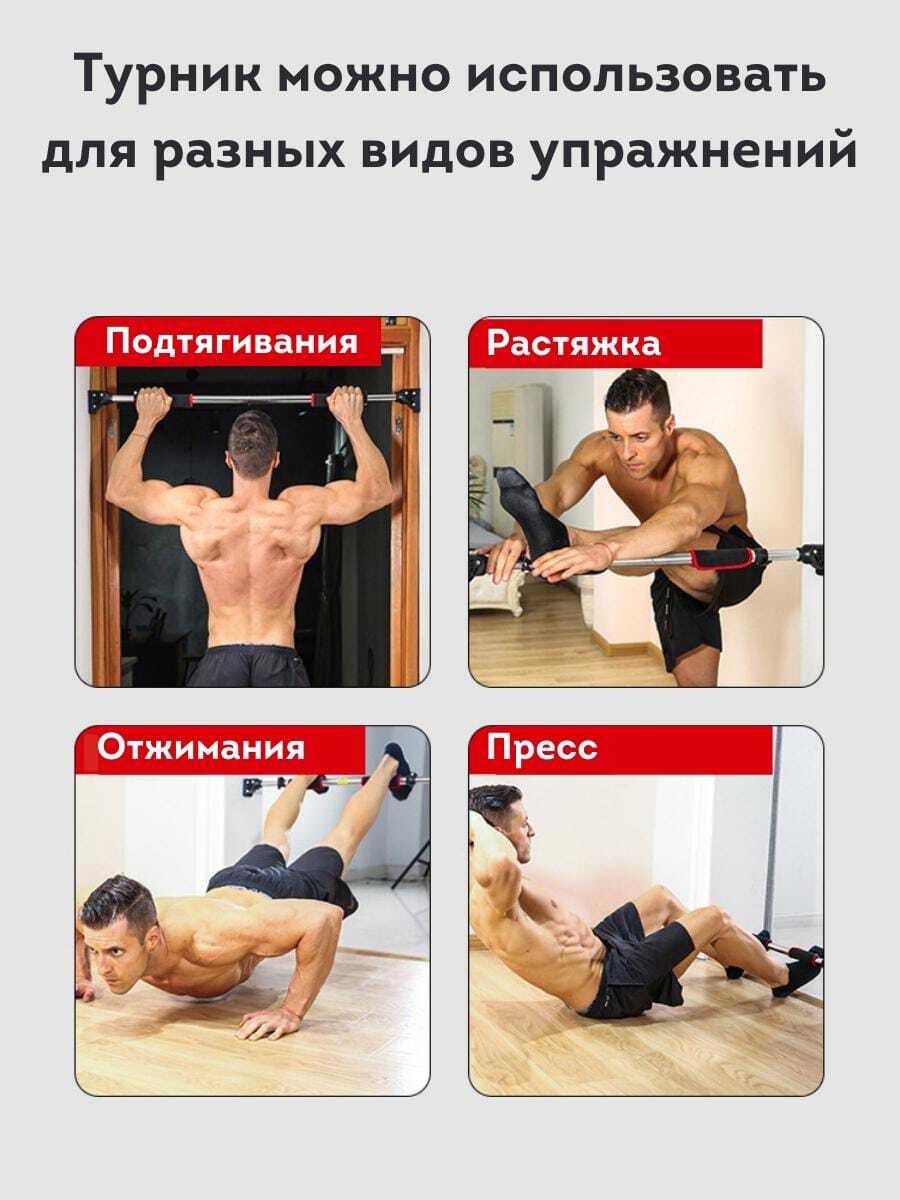 Турник можно использовать для разных видов упражнений

Подтягивания

Растяжка

Отжимания

Пресс