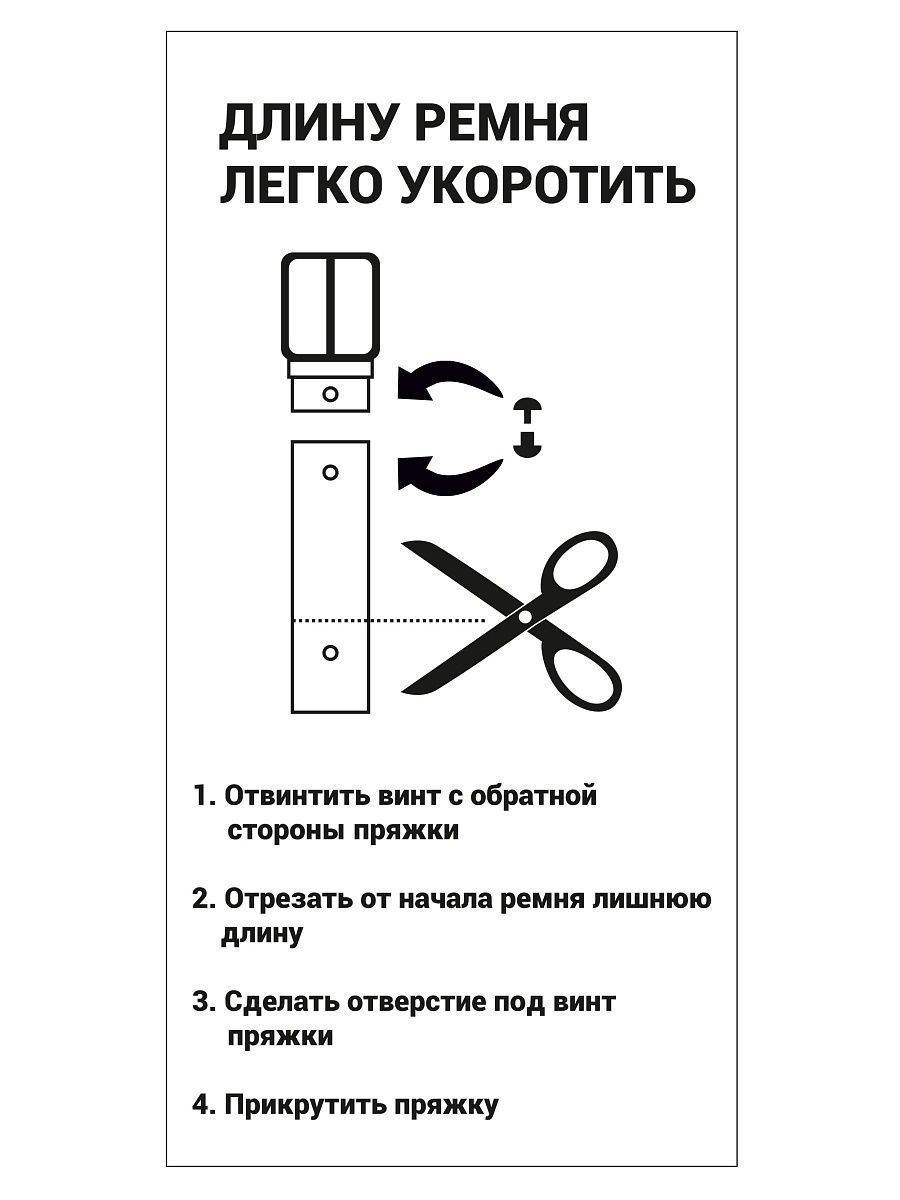 ДЛИНУ РЕМНЯ ЛЕГКО УКОРОТИТЬ

1. Отвинтить винт с обратной стороны пряжки

2. Отрезать от начала ремня лишнюю длину

3. Сделать отверстие под винт пряжки

4. Прикрутить пряжку