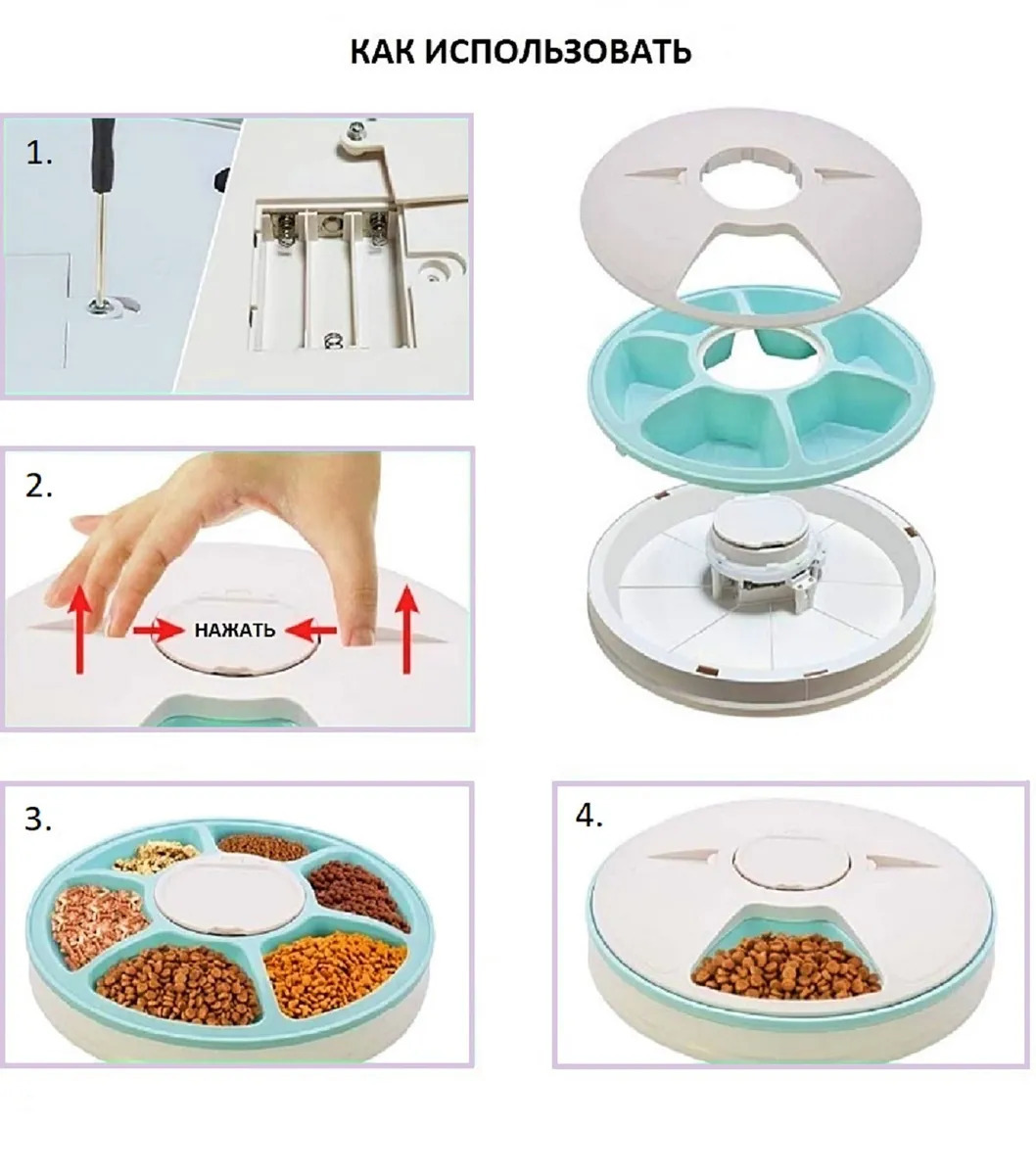 КАК ИСПОЛЬЗОВАТЬ

1.

2.

НАЖАТЬ

3.

4.