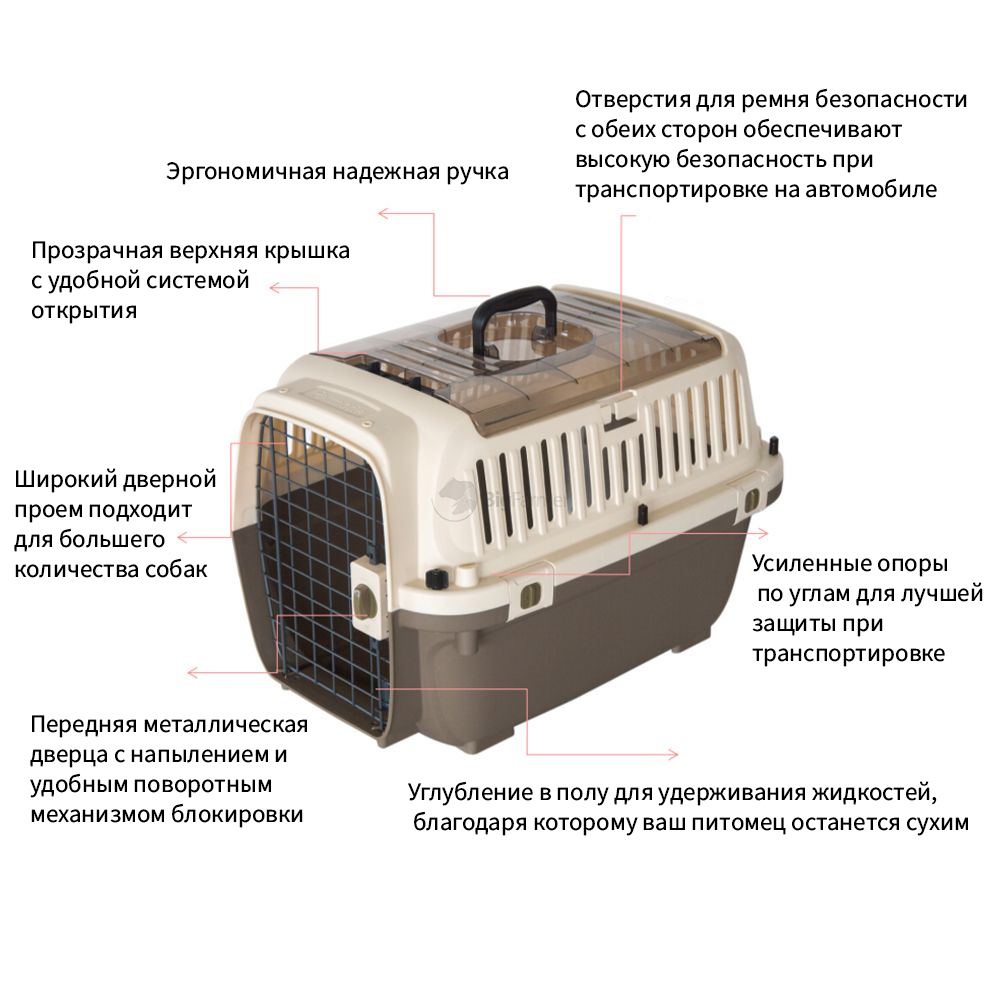 Отверстия для ремня безопасности с обеих сторон обеспечивают высокую безопасность при транспортировке на автомобиле

Эргономичная надежная ручка

Прозрачная верхняя крышка с удобной системой открытия

Широкий дверной проем подходит для большего количества собак

Усиленные опоры по углам для лучшей защиты при транспортировке

Передняя металлическая дверца с напылением и удобным поворотным механизмом блокировки

Углубление в полу для удерживания жидкостей, благодаря которому ваш питомец останется сухим