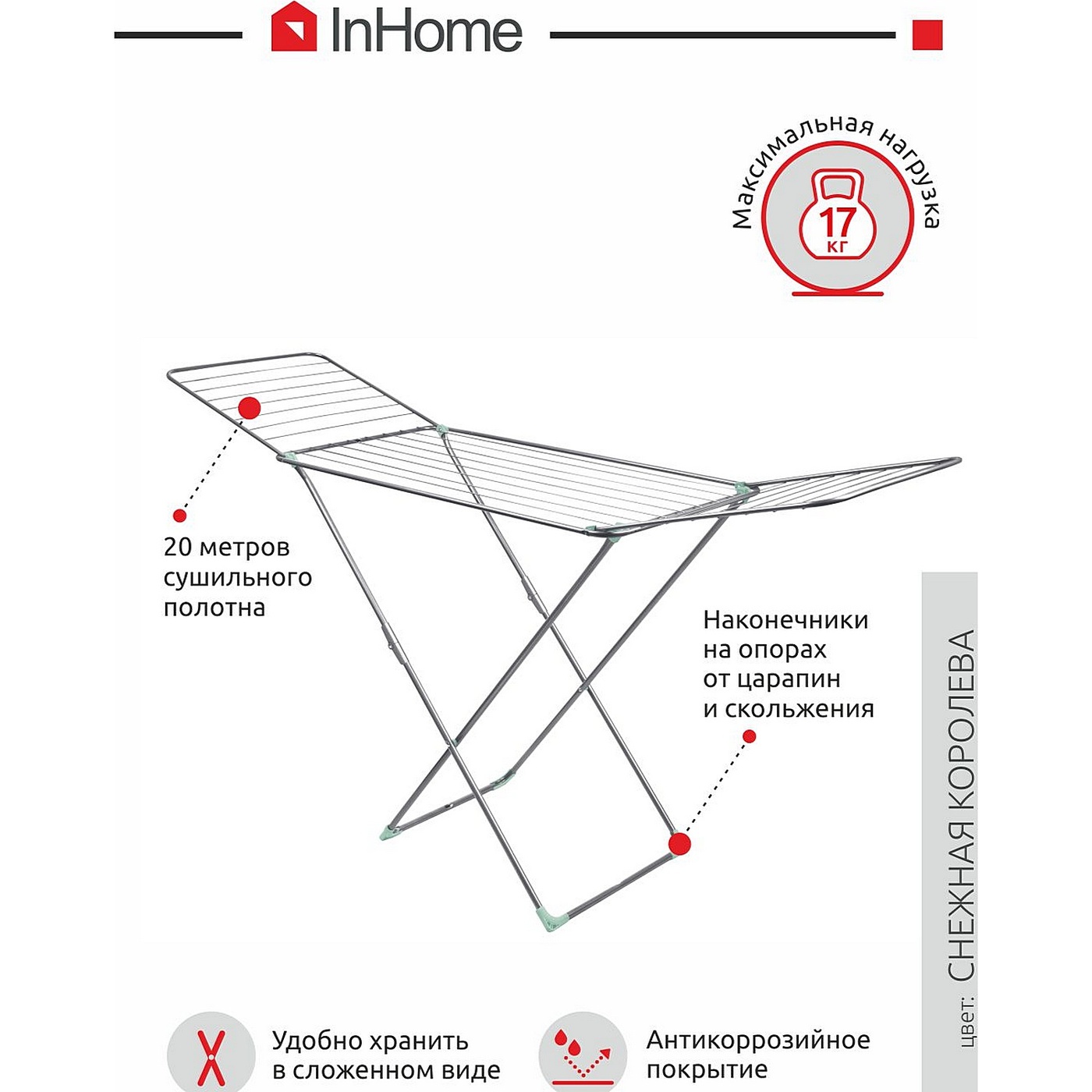 InHome

Максимальная нагрузка
17
кг

20 метров сушильного полотна

Наконечники на опорах от царапин и скольжения

цвет: СНЕЖНАЯ КОРОЛЕВА

Удобно хранить в сложенном виде

Антикоррозийное покрытие