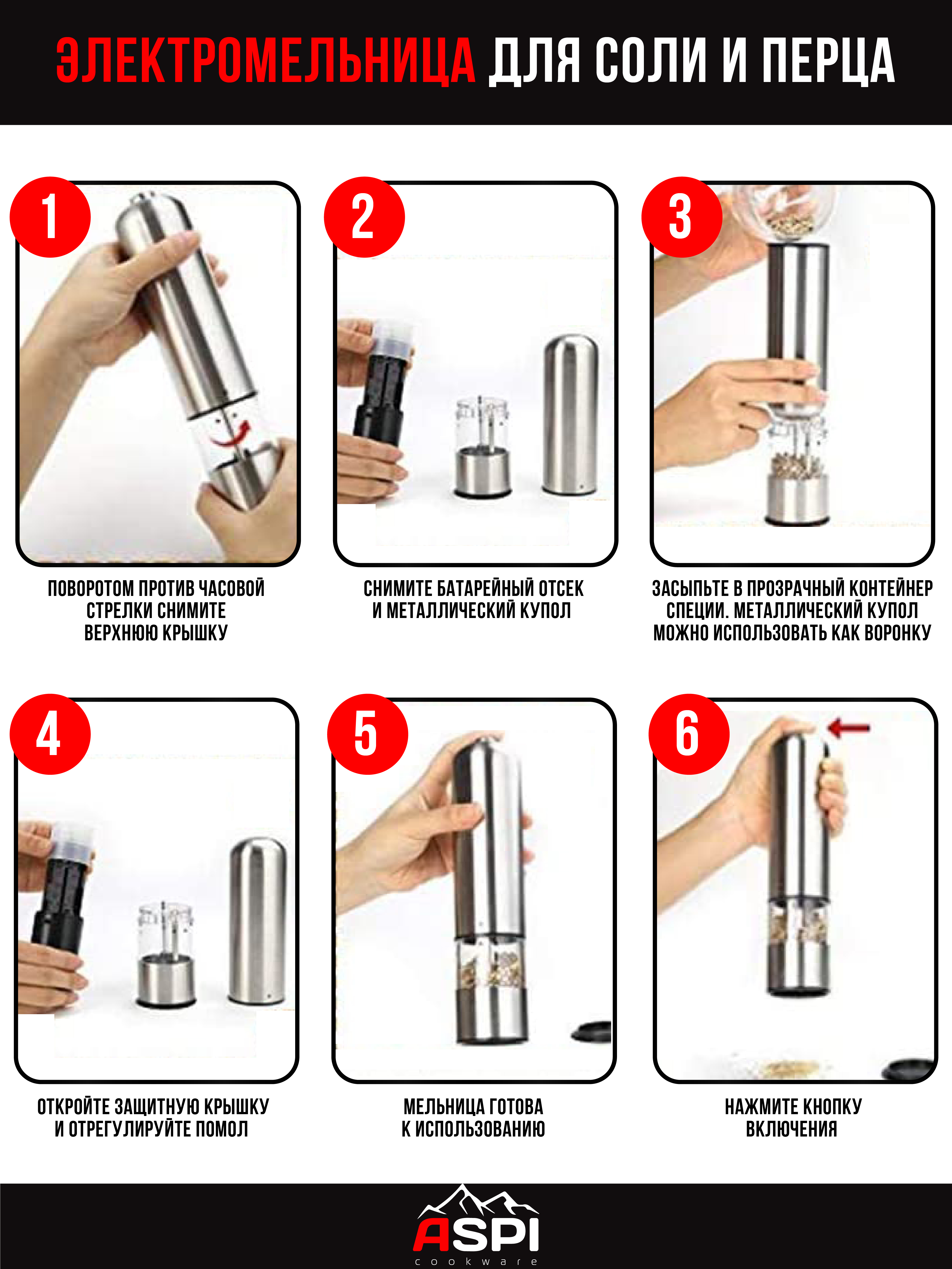 ЭЛЕКТРОМЕЛЬНИЦА ДЛЯ СОЛИ И ПЕРЦА

1

ПОВОРОТОМ ПРОТИВ ЧАСОВОЙ СТРЕЛКИ СНИМИТЕ ВЕРХНЮЮ КРЫШКУ

2

СНИМИТЕ БАТАРЕЙНЫЙ ОТСЕК И МЕТАЛЛИЧЕСКИЙ КУПОЛ

3

ЗАСЫПЬТЕ В ПРОЗРАЧНЫЙ КОНТЕЙНЕР СПЕЦИИ. МЕТАЛЛИЧЕСКИЙ КУПОЛ МОЖНО ИСПОЛЬЗОВАТЬ КАК ВОРОНКУ

4

ОТКРОЙТЕ ЗАЩИТНУЮ КРЫШКУ И ОТРЕГУЛИРУЙТЕ ПОМОЛ

5

МЕЛЬНИЦА ГОТОВА К ИСПОЛЬЗОВАНИЮ

6

НАЖМИТЕ КНОПКУ ВКЛЮЧЕНИЯ

ASPI
cookware