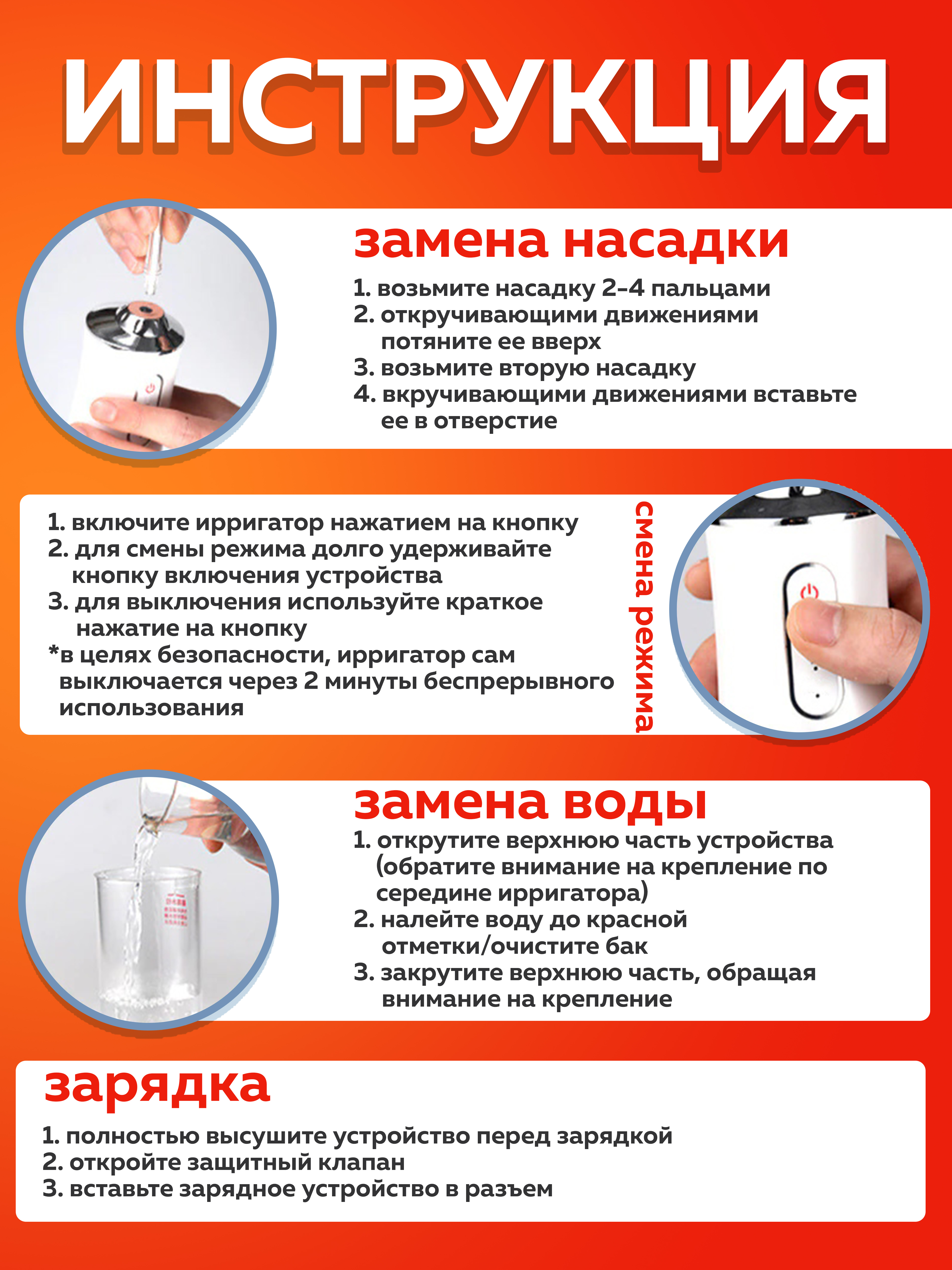 ИНСТРУКЦИЯ

замена насадки

1. возьмите насадку 2-4 пальцами
2. откручивающими движениями потяните ее вверх
3. возьмите вторую насадку
4. вкручивающими движениями вставьте ее в отверстие

смена режима

1. включите ирригатор нажатием на кнопку
2. для смены режима долго удерживайте кнопку включения устройства
3. для выключения используйте краткое нажатие на кнопку
*в целях безопасности, ирригатор сам выключается через 2 минуты беспрерывного использования

замена воды

1. открутите верхнюю часть устройства (обратите внимание на крепление по середине ирригатора)
2. налейте воду до красной отметки/очистите бак
3. закрутите верхнюю часть, обращая внимание на крепление

зарядка

1. полностью высушите устройство перед зарядкой
2. откройте защитный клапан
3. вставьте зарядное устройство в разъем