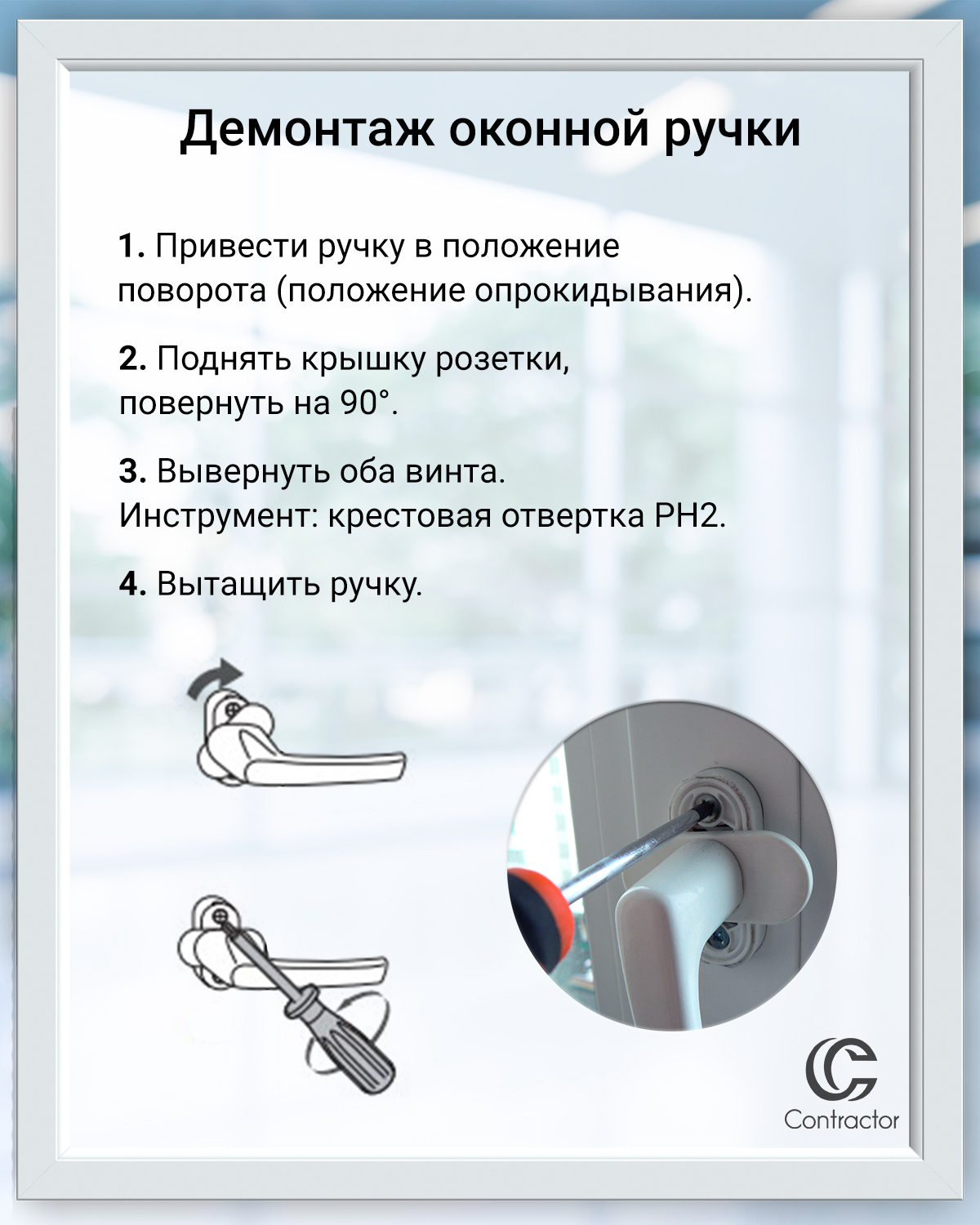 Демонтаж оконной ручки

1. Привести ручку в положение поворота (положение опрокидывания).

2. Поднять крышку розетки, повернуть на 90°.

3. Вывернуть оба винта.
Инструмент: крестовая отвертка PH2.

4. Вытащить ручку.

Contractor