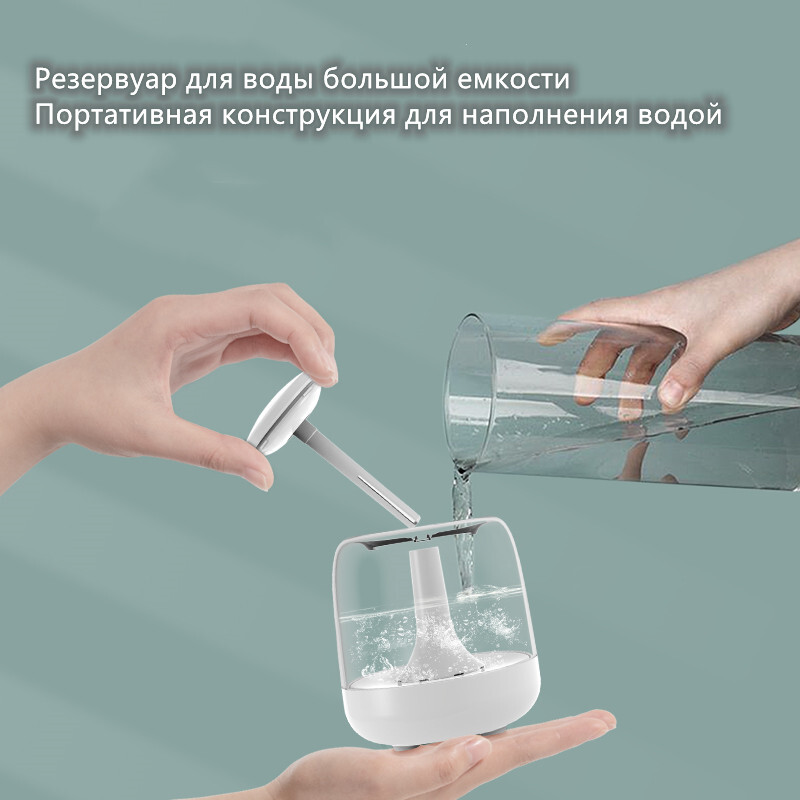 Резервуар для воды большой емкости
Портативная конструкция для наполнения водой