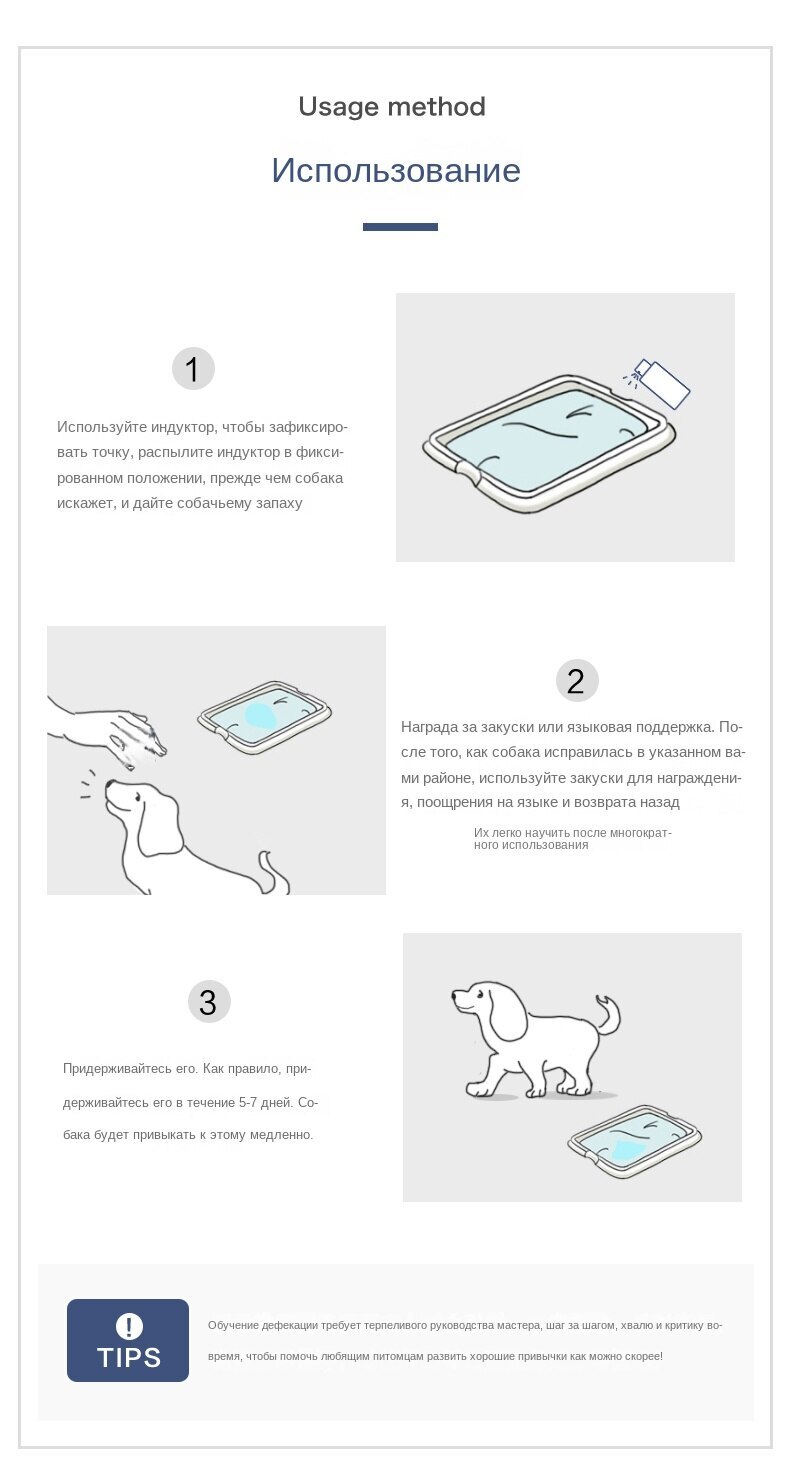 Usage method

Использование

1

Используйте индуктор, чтобы зафиксировать точку, распылите индуктор в фиксированном положении, прежде чем собака искажет, и дайте собачьему запаху

2

Награда за закуски или языковая поддержка. После того, как собака исправилась в указанном вами районе, используйте закуски для награждения, поощрения на языке и возврата назад

Их легко научить после многократного использования

3

Придерживайтесь его. Как правило, придерживайтесь его в течение 5-7 дней. Собака будет привыкать к этому медленно.

!
TIPS

Обучение дефекации требует терпеливого руководства мастера, шаг за шагом, хвалю и критику вовремя, чтобы помочь любящим питомцам развить хорошие привычки как можно скорее!