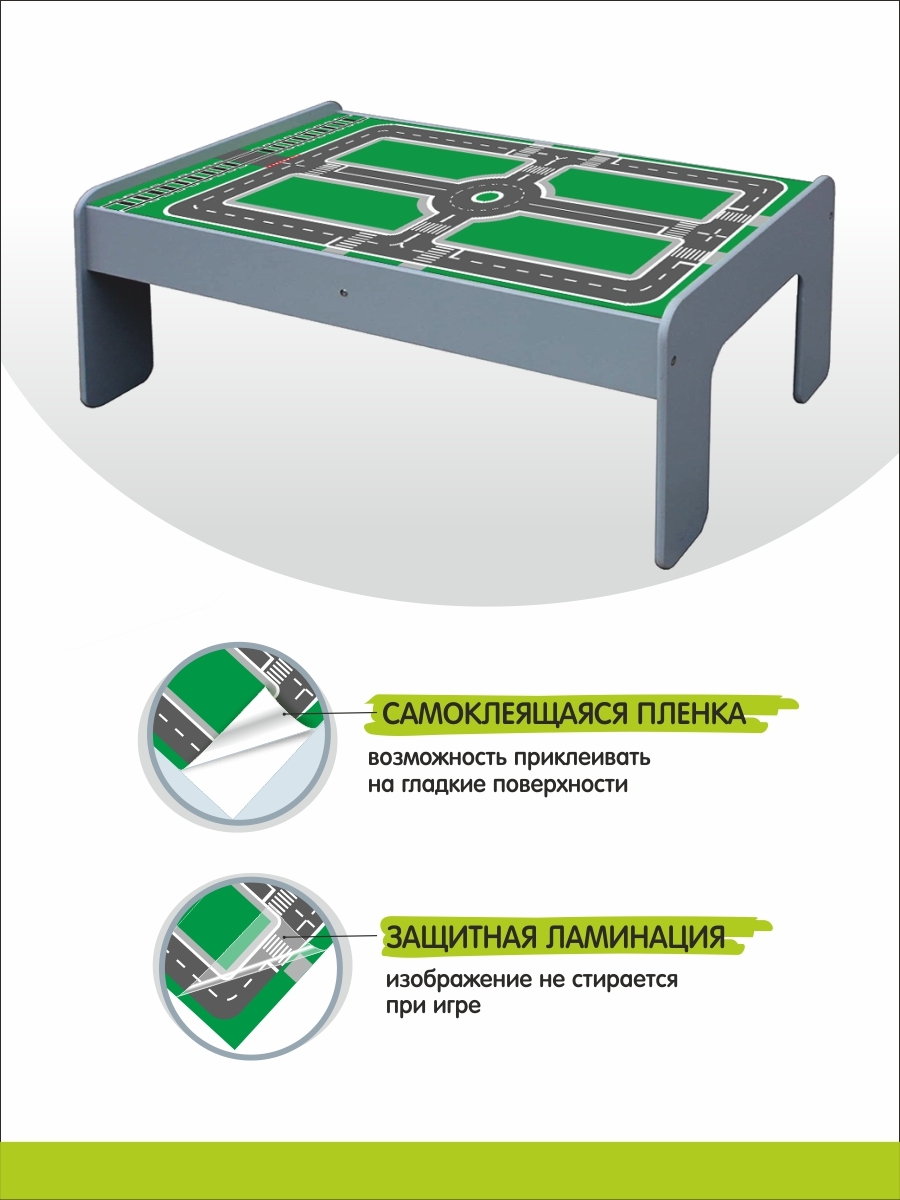 САМОКЛЕЯЩАЯСЯ ПЛЕНКА
возможность приклеивать на гладкие поверхности

ЗАЩИТНАЯ ЛАМИНАЦИЯ
изображение не стирается при игре