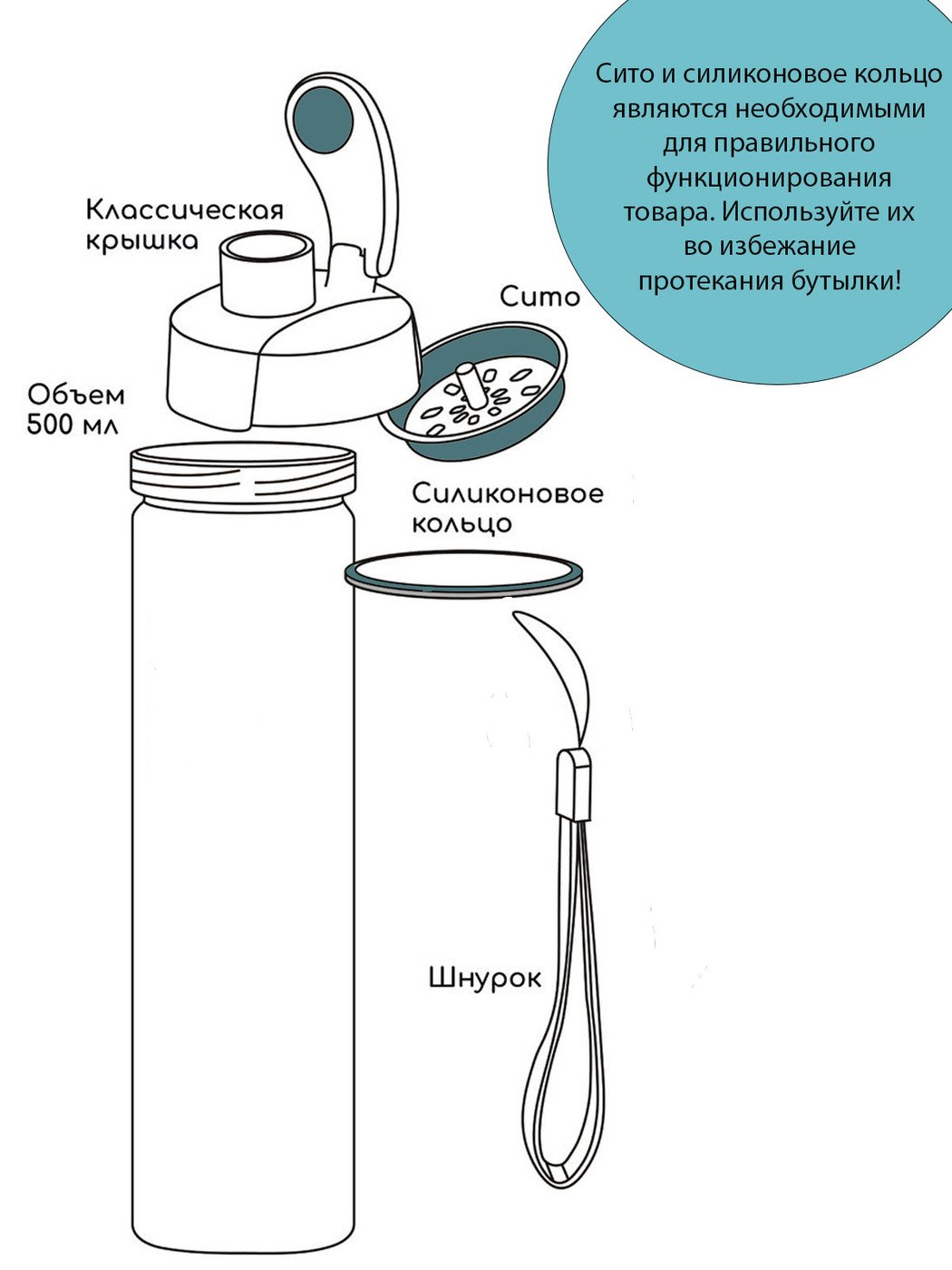 Сито и силиконовое кольцо являются необходимыми для правильного функционирования товара. Используйте их во избежание протекания бутылки!

Классическая крышка

Сито

Объем 500 мл

Силиконовое кольцо

Шнурок