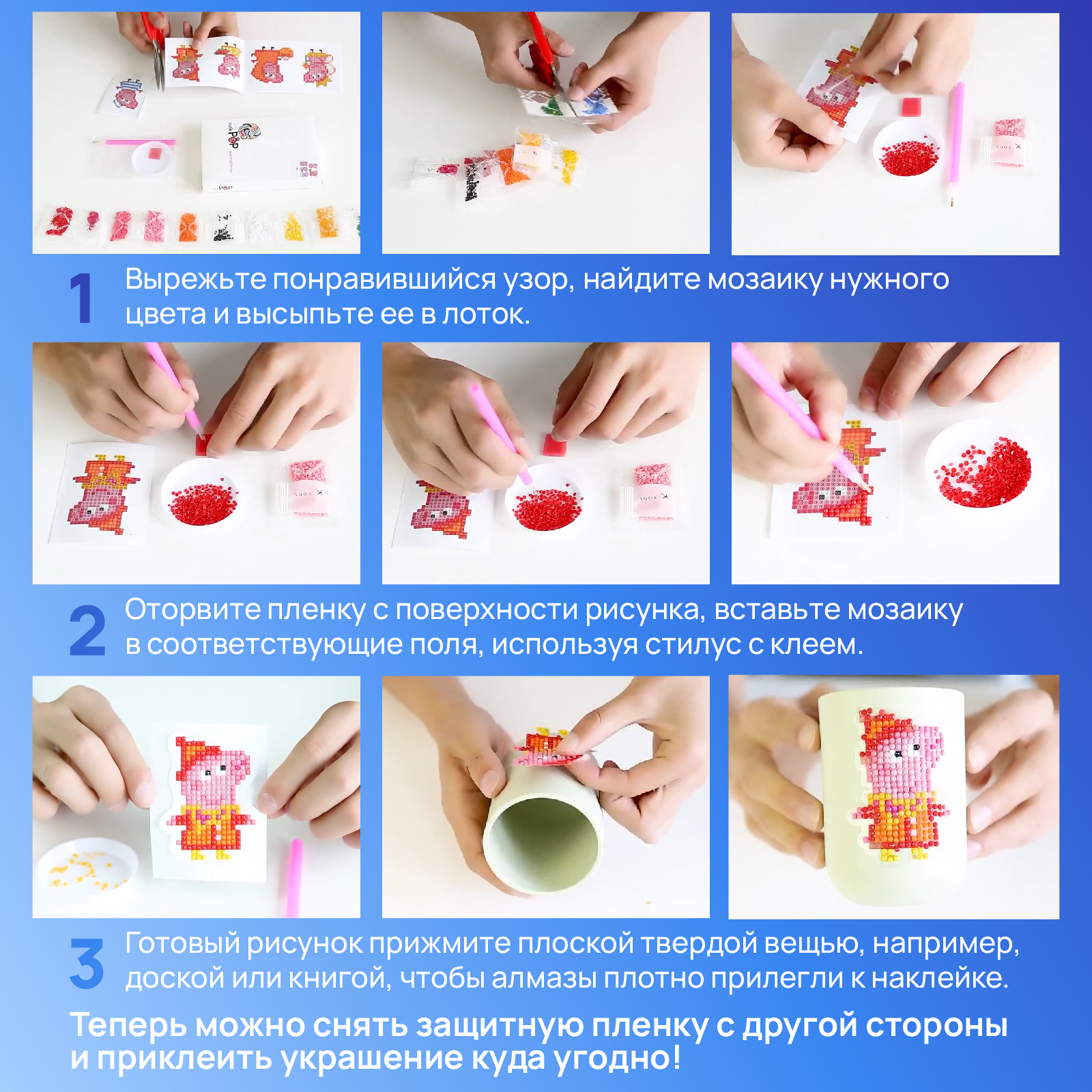 1 Вырежьте понравившийся узор, найдите мозаику нужного цвета и высыпьте ее в лоток.

2 Оторвите пленку с поверхности рисунка, вставьте мозаику в соответствующие поля, используя стилус с клеем.

3 Готовый рисунок прижмите плоской твердой вещью, например, доской или книгой, чтобы алмазы плотно прилегли к наклейке.

Теперь можно снять защитную пленку с другой стороны и приклеить украшение куда угодно!