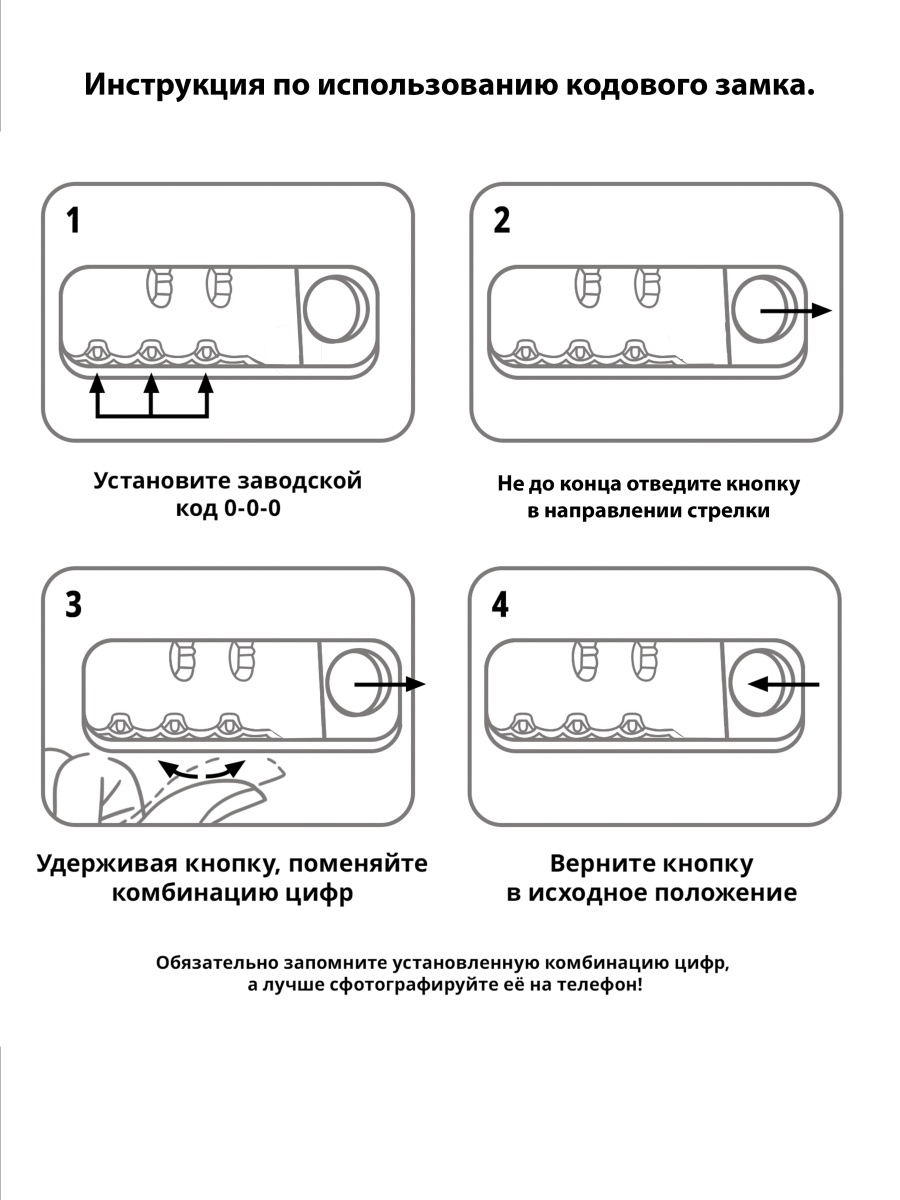 Инструкция по использованию кодового замка.

1

Установите заводской код 0-0-0

2

Не до конца отведите кнопку в направлении стрелки

3

Удерживая кнопку, поменяйте комбинацию цифр

4

Верните кнопку в исходное положение

Обязательно запомните установленную комбинацию цифр, а лучше сфотографируйте её на телефон!