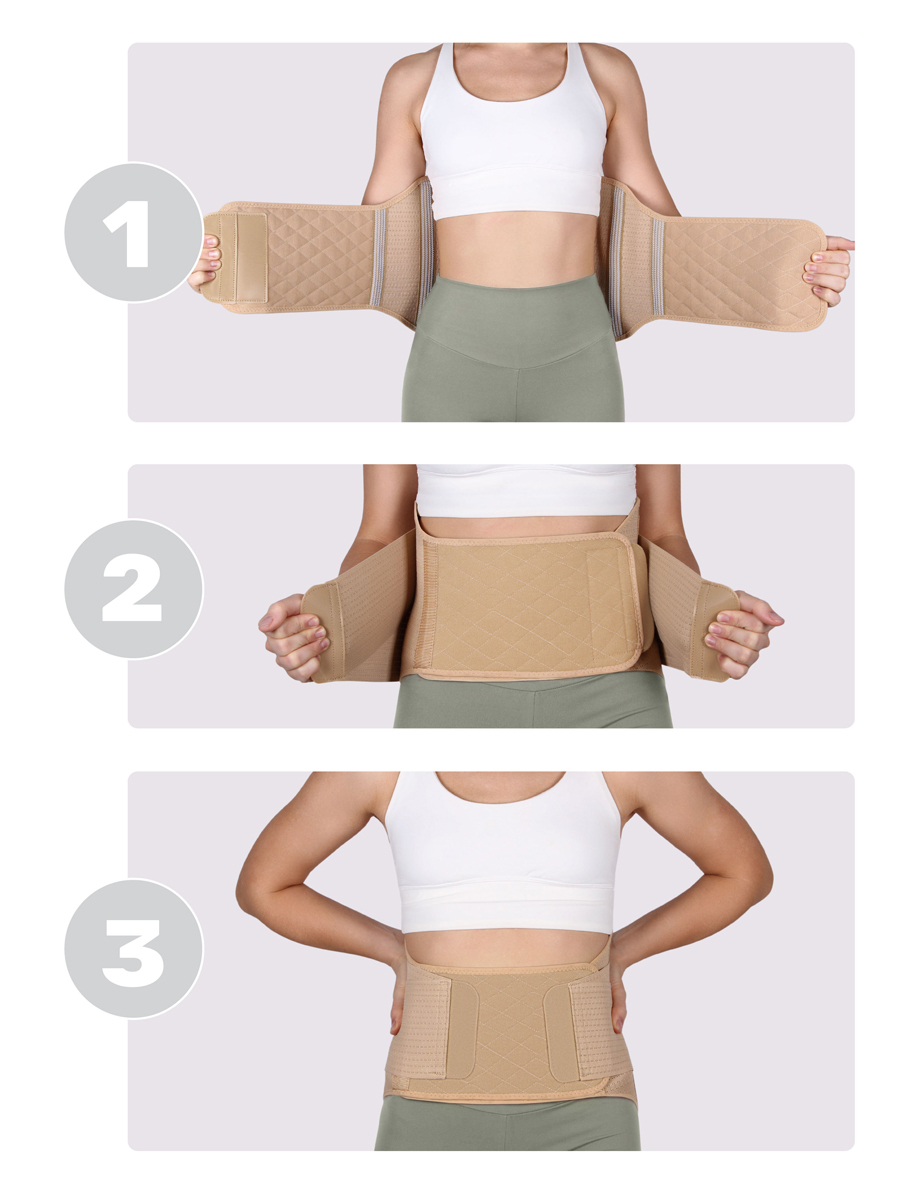 1

2

3