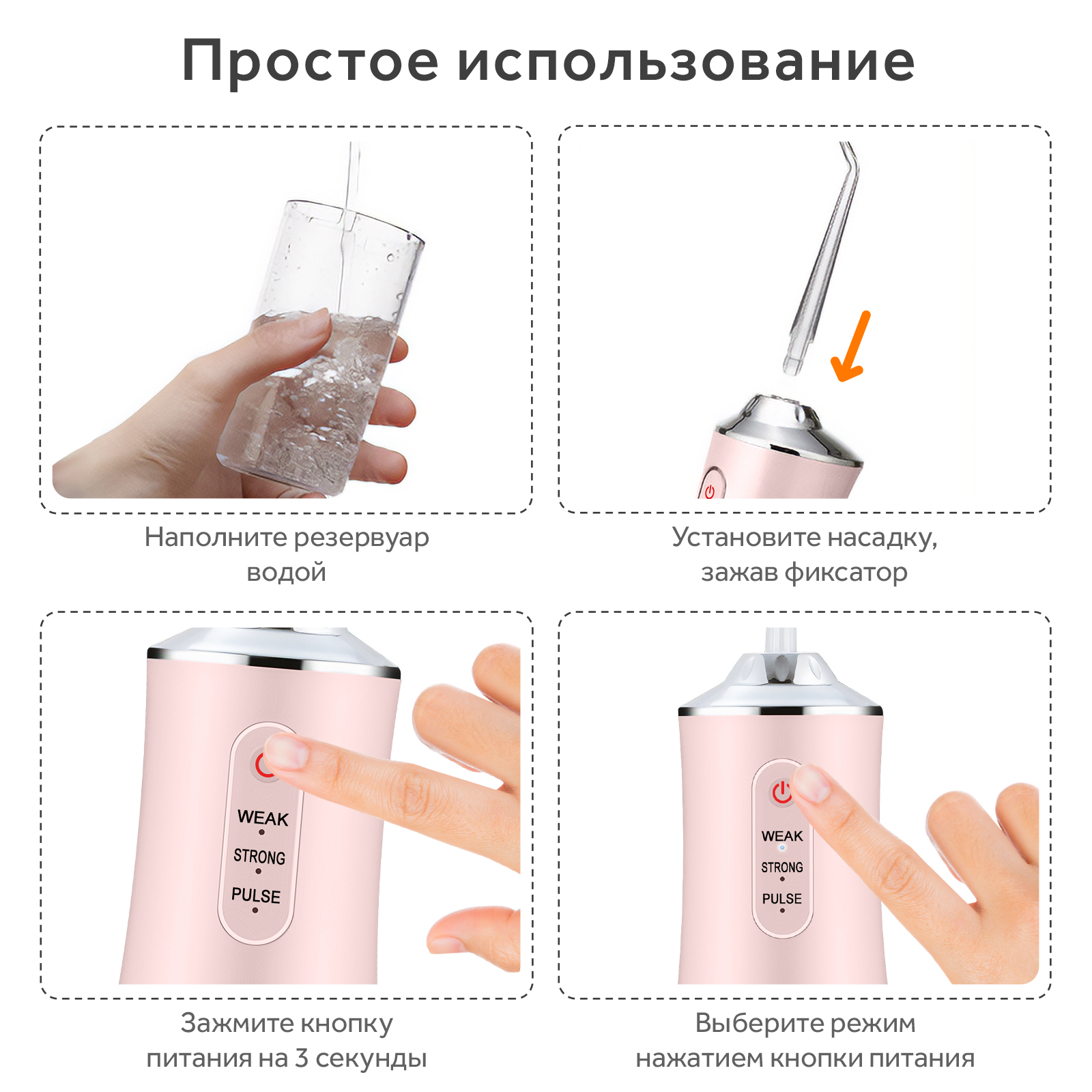 Простое использование

Наполните резервуар водой

Установите насадку, зажав фиксатор

WEAK
STRONG
PULSE

Зажмите кнопку питания на 3 секунды

WEAK
STRONG
PULSE

Выберите режим нажатием кнопки питания