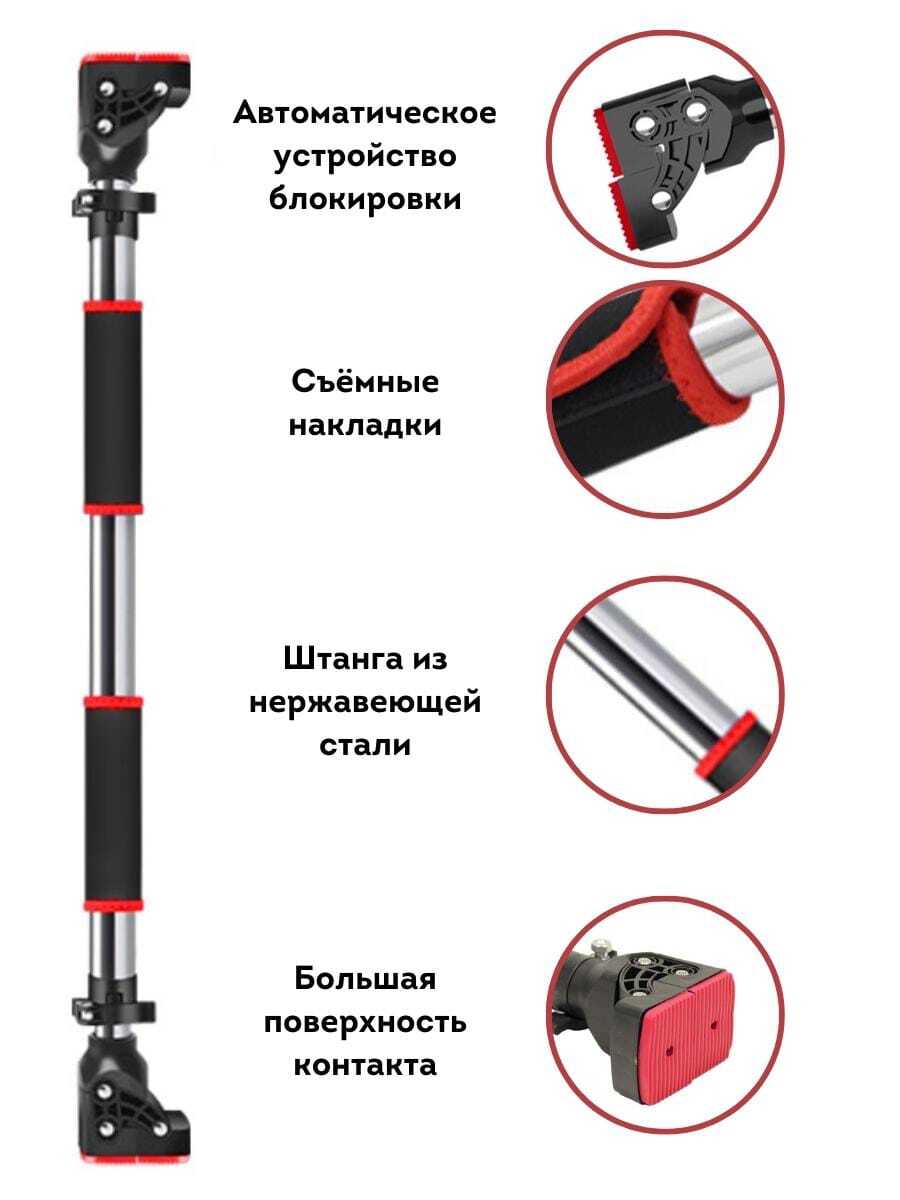 Автоматическое устройство блокировки

Съёмные накладки

Штанга из нержавеющей стали

Большая поверхность контакта