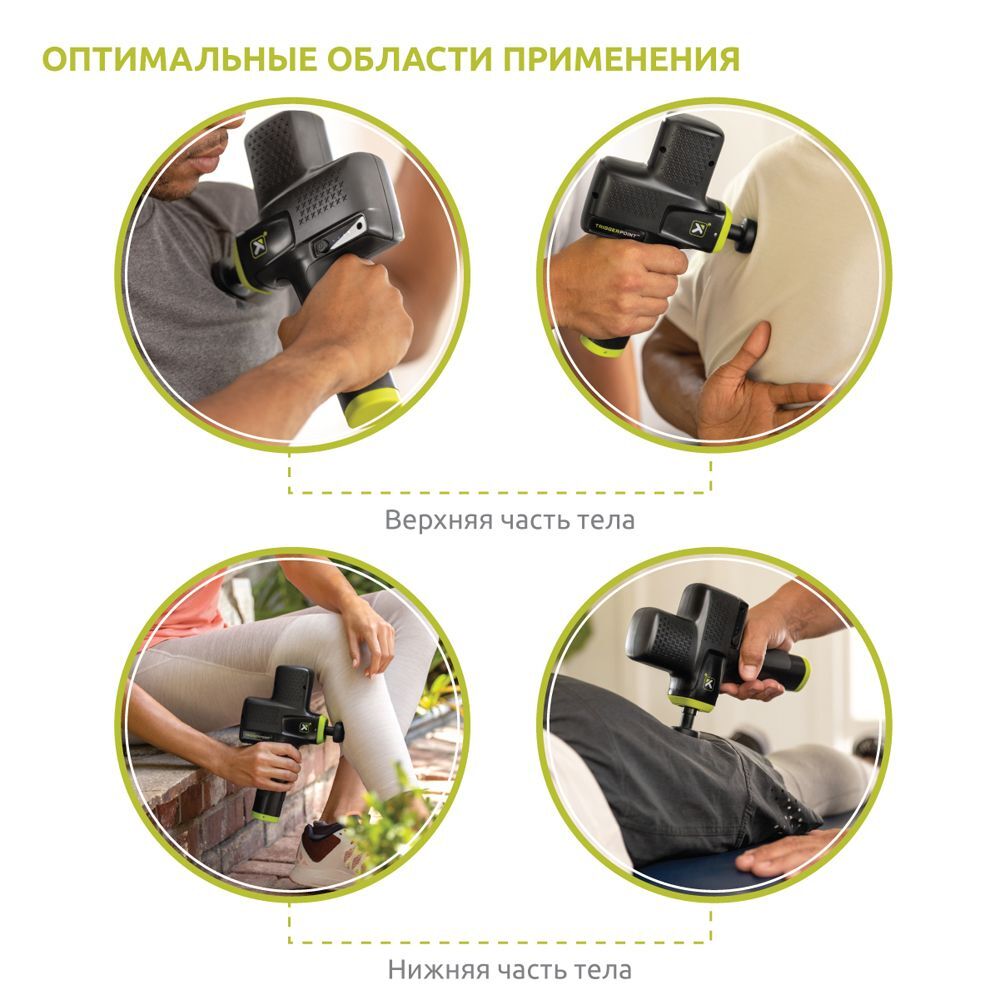 ОПТИМАЛЬНЫЕ ОБЛАСТИ ПРИМЕНЕНИЯ

TRIGGERPOINT

Верхняя часть тела

Нижняя часть тела