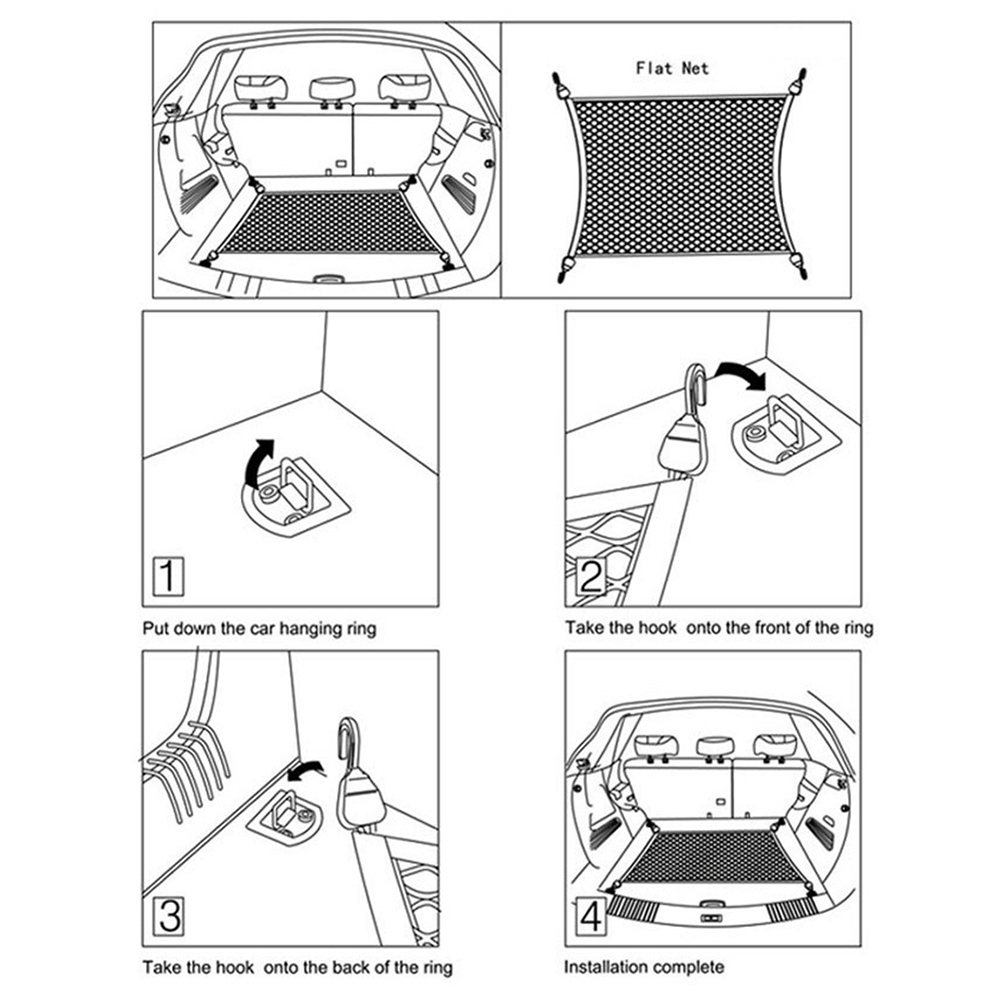 Flat Net

1

Put down the car hanging ring

2

Take the hook onto the front of the ring

3

Take the hook onto the back of the ring

4

Installation complete