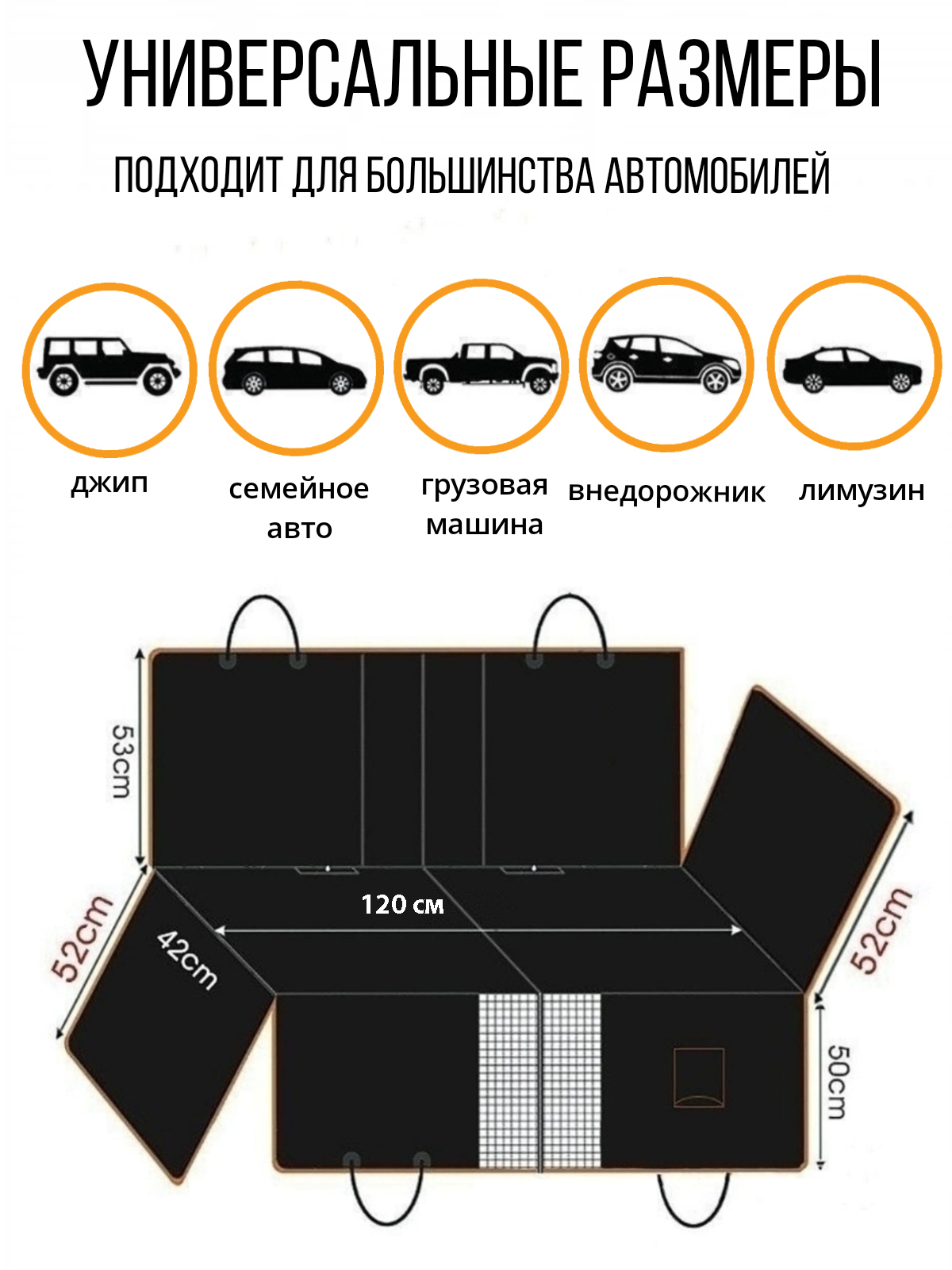 УНИВЕРСАЛЬНЫЕ РАЗМЕРЫ

ПОДХОДИТ ДЛЯ БОЛЬШИНСТВА АВТОМОБИЛЕЙ

джип

семейное авто

грузовая машина

внедорожник

лимузин

53cm

120 см

52cm

42cm

52cm

50cm