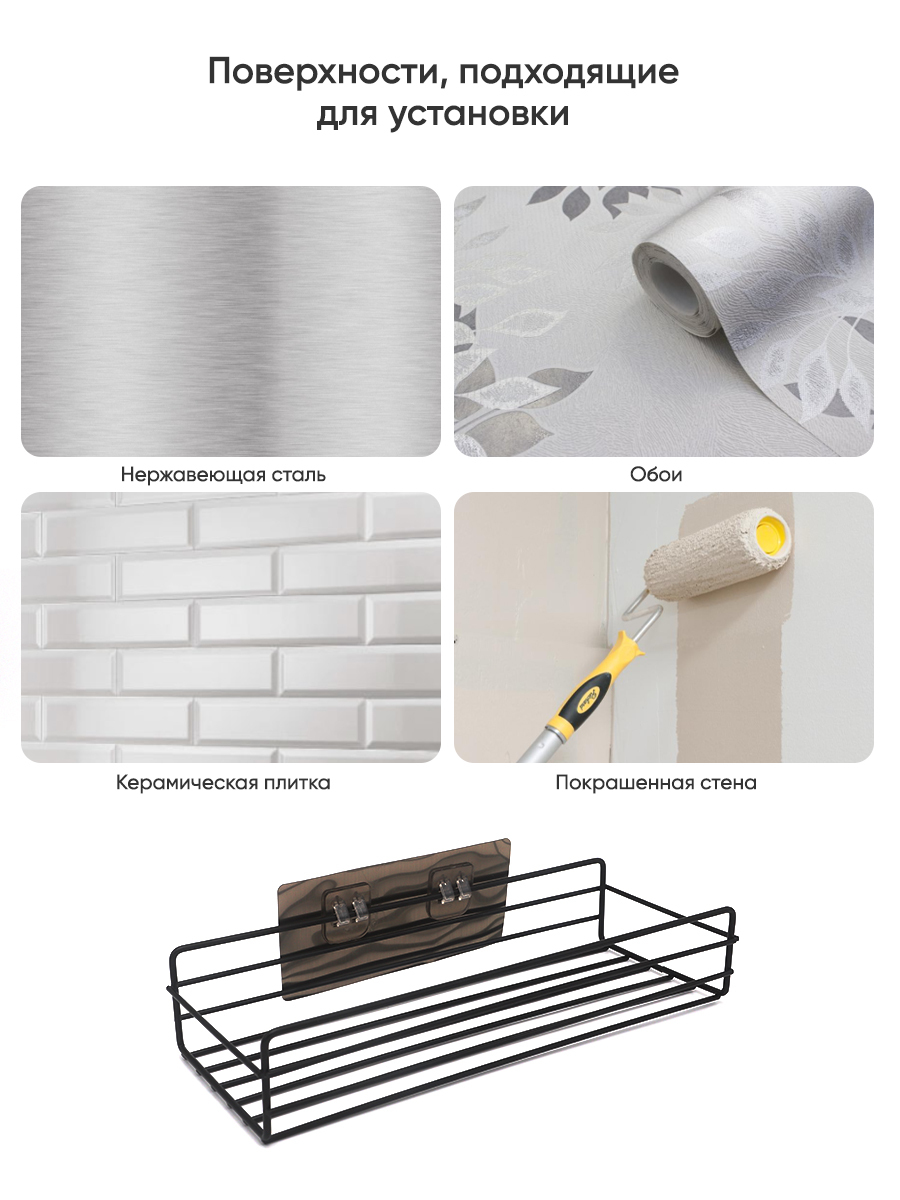 Поверхности, подходящие для установки

Нержавеющая сталь

Обои

Керамическая плитка

Покрашенная стена