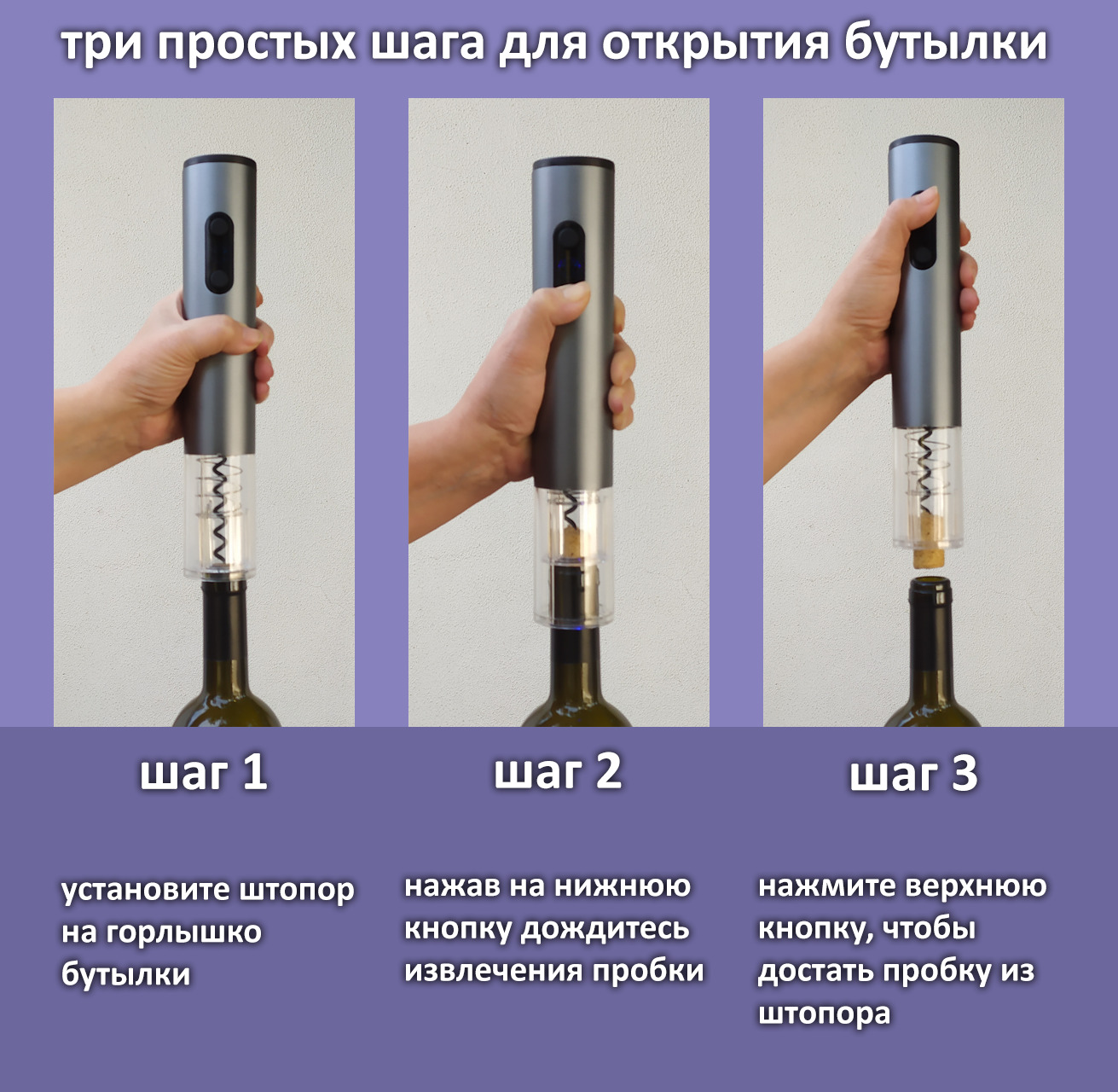 три простых шага для открытия бутылки

шаг 1

установите штопор на горлышко бутылки

шаг 2

нажав на нижнюю кнопку дождитесь извлечения пробки

шаг 3

нажмите верхнюю кнопку, чтобы достать пробку из штопора