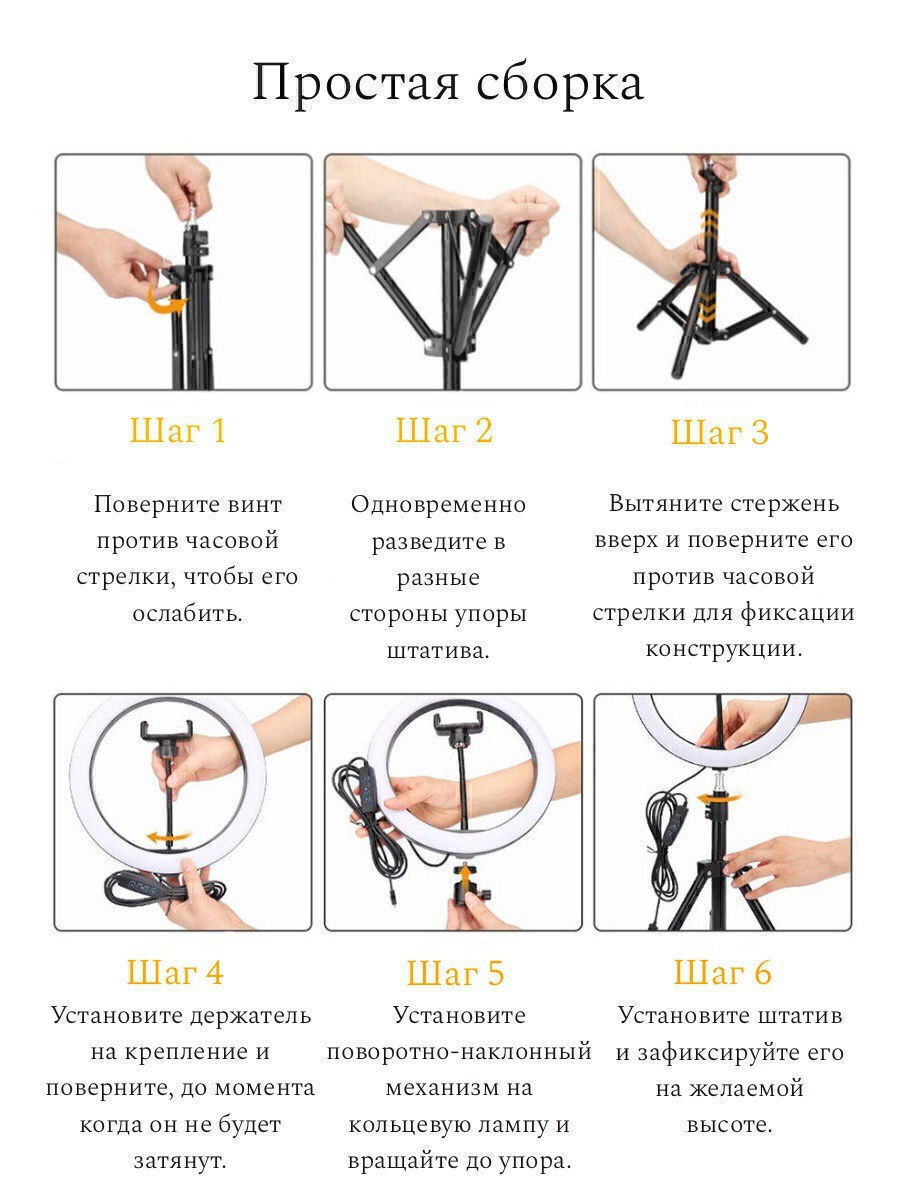 Простая сборка

Шаг 1

Поверните винт против часовой стрелки, чтобы его ослабить.

Шаг 2

Одновременно разведите в разные стороны упоры штатива.

Шаг 3

Вытяните стержень вверх и поверните его против часовой стрелки для фиксации конструкции.

Шаг 4

Установите держатель на крепление и поверните, до момента когда он не будет затянут.

Шаг 5

Установите поворотно-наклонный механизм на кольцевую лампу и вращайте до упора.

Шаг 6

Установите штатив и зафиксируйте его на желаемой высоте.