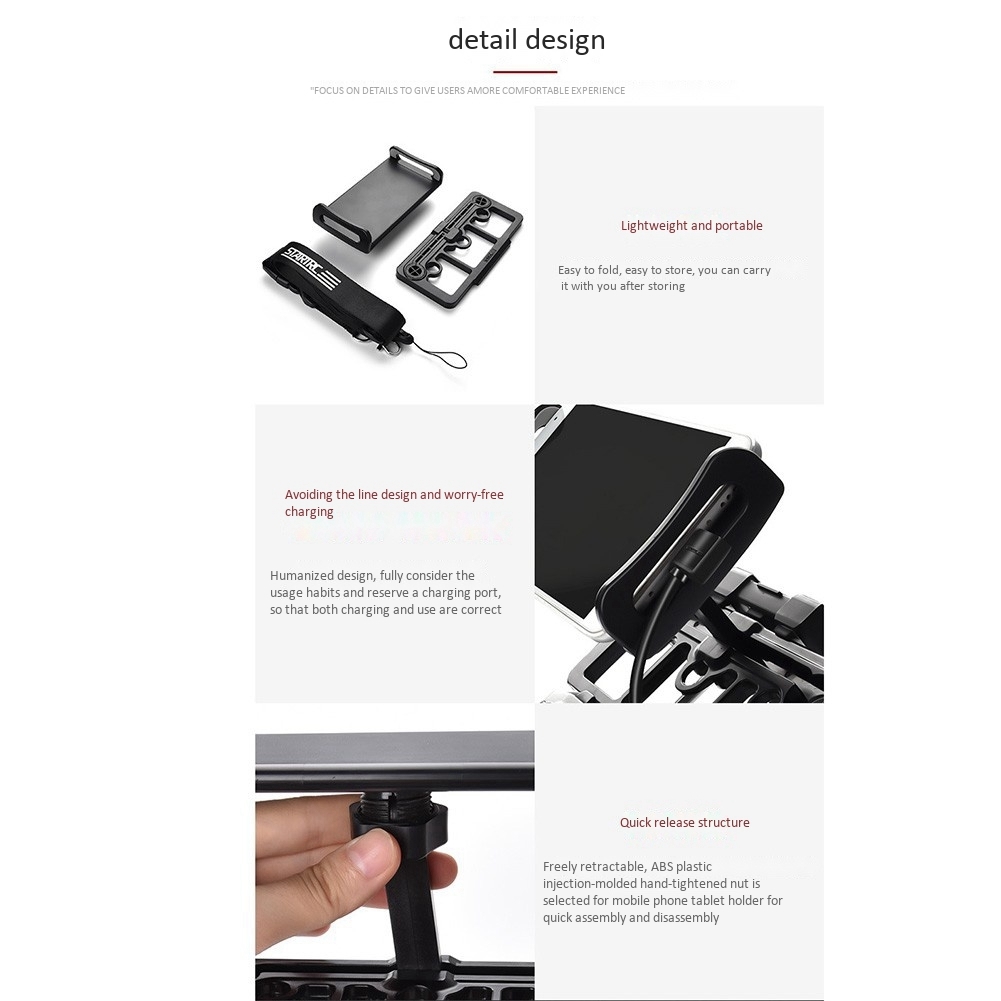 detail design

"FOCUS ON DETAILS TO GIVE USERS AMORE COMFORTABLE EXPERIENCE

STARTRC

Lightweight and portable

Easy to fold, easy to store, you can carry it with you after storing

Avoiding the line design and worry-free charging

Humanized design, fully consider the usage habits and reserve a charging port, so that both charging and use are correct

Quick release structure

Freely retractable, ABS plastic injection-molded hand-tightened nut is selected for mobile phone tablet holder for quick assembly and disassembly