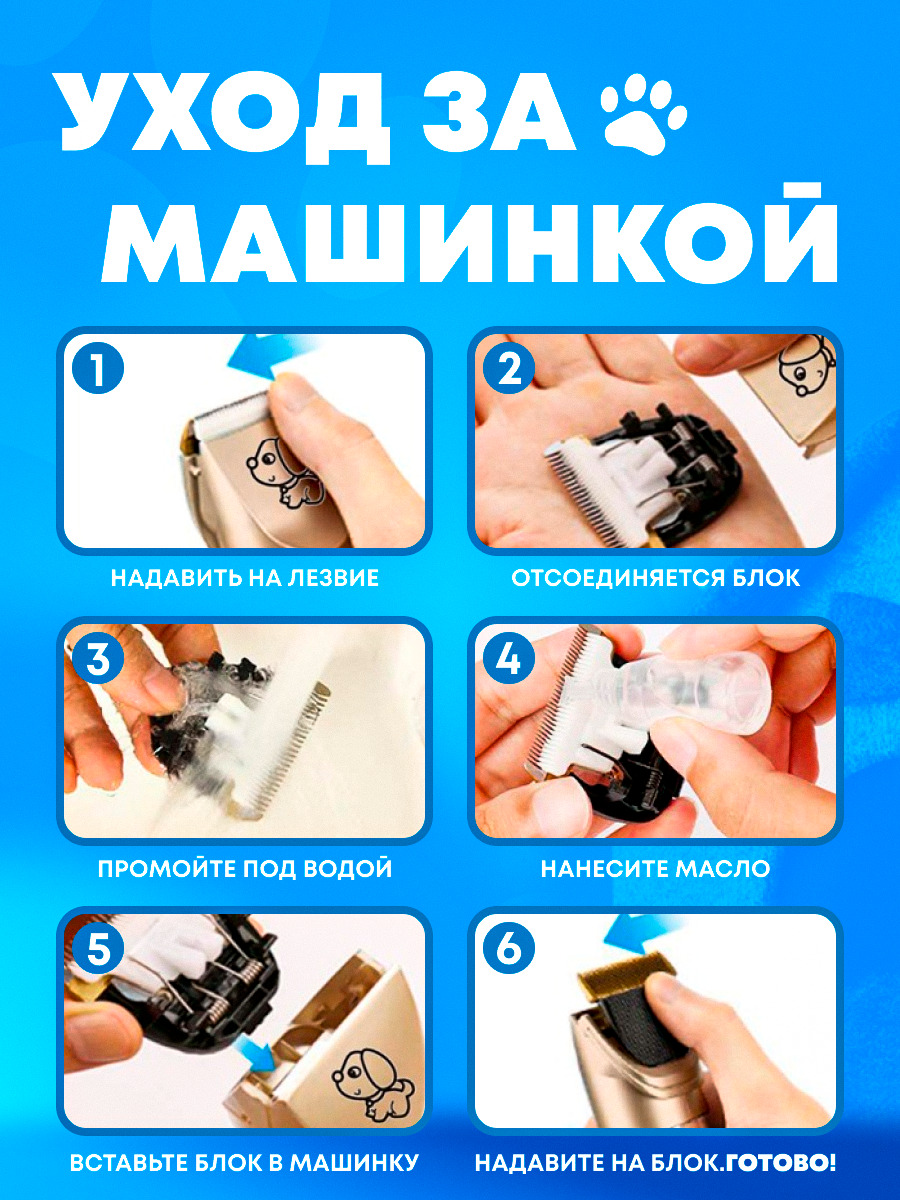 УХОД ЗА МАШИНКОЙ

1
НАДАВИТЬ НА ЛЕЗВИЕ

2
ОТСОЕДИНЯЕТСЯ БЛОК

3
ПРОМОЙТЕ ПОД ВОДОЙ

4
НАНЕСИТЕ МАСЛО

5
ВСТАВЬТЕ БЛОК В МАШИНКУ

6
НАДАВИТЕ НА БЛОК.ГОТОВО!