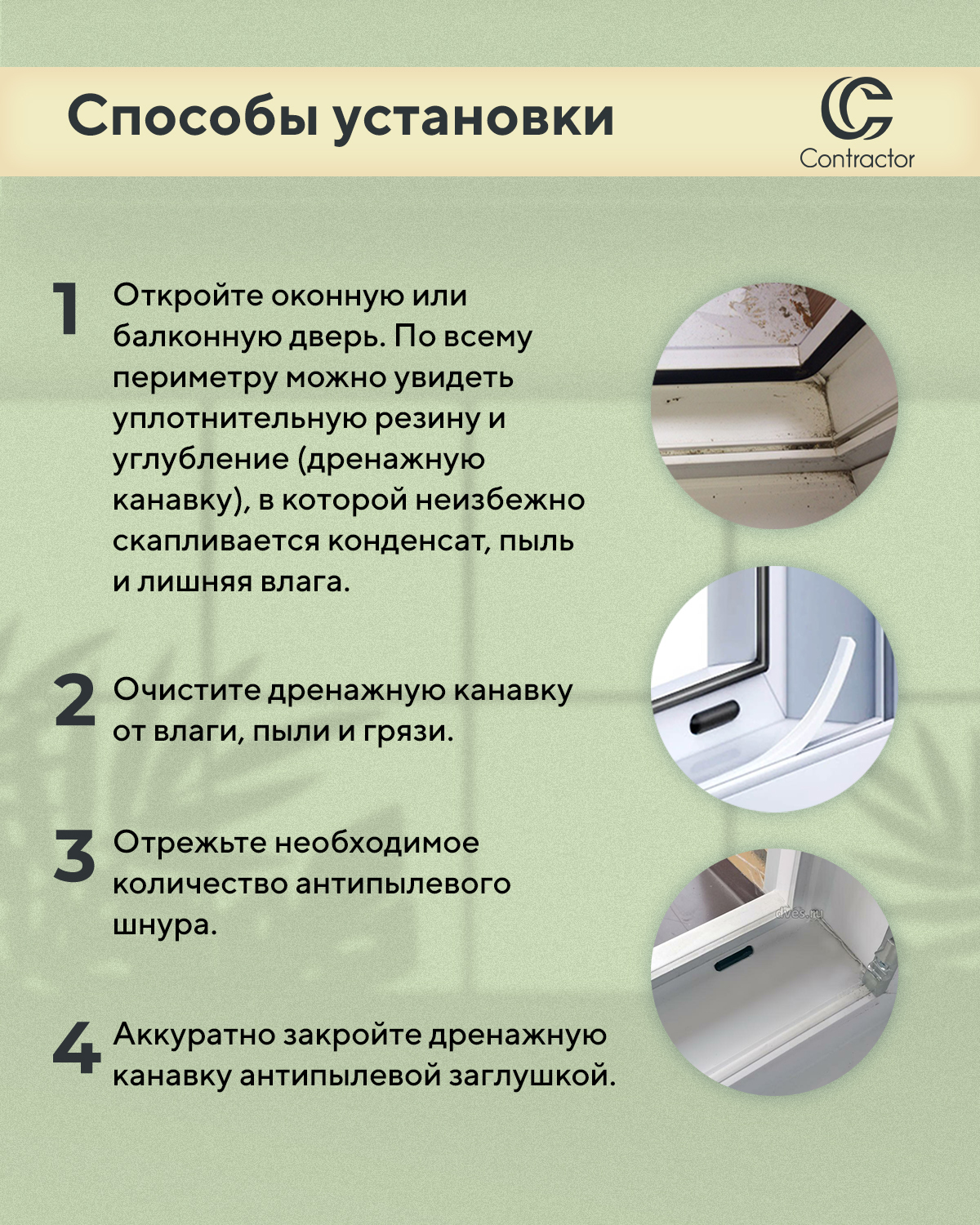 Способы установки

Contractor

1 Откройте оконную или балконную дверь. По всему периметру можно увидеть уплотнительную резину и углубление (дренажную канавку), в которой неизбежно скапливается конденсат, пыль и лишняя влага.

2 Очистите дренажную канавку от влаги, пыли и грязи.

3 Отрежьте необходимое количество антипылевого шнура.

dves.ru

4 Аккуратно закройте дренажную канавку антипылевой заглушкой.