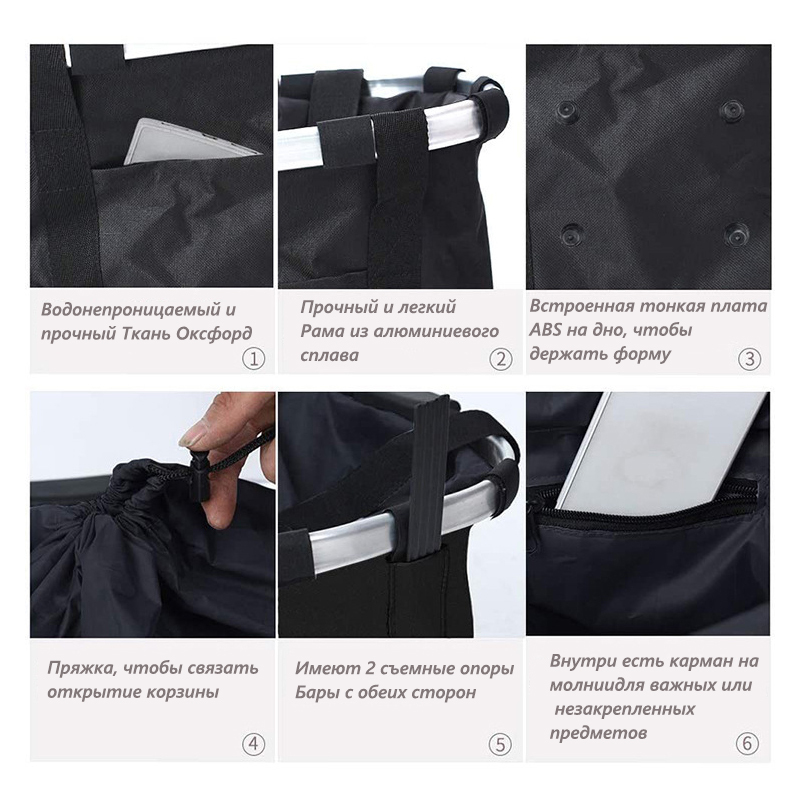 Водонепроницаемый и прочный Ткань Оксфорд

①

Прочный и легкий Рама из алюминиевого сплава

②

Встроенная тонкая плата ABS на дно, чтобы держать форму

③

Пряжка, чтобы связать открытие корзины

④

Имеют 2 съемные опоры Бары с обеих сторон

⑤

Внутри есть карман на молниидля важных или незакрепленных предметов

⑥