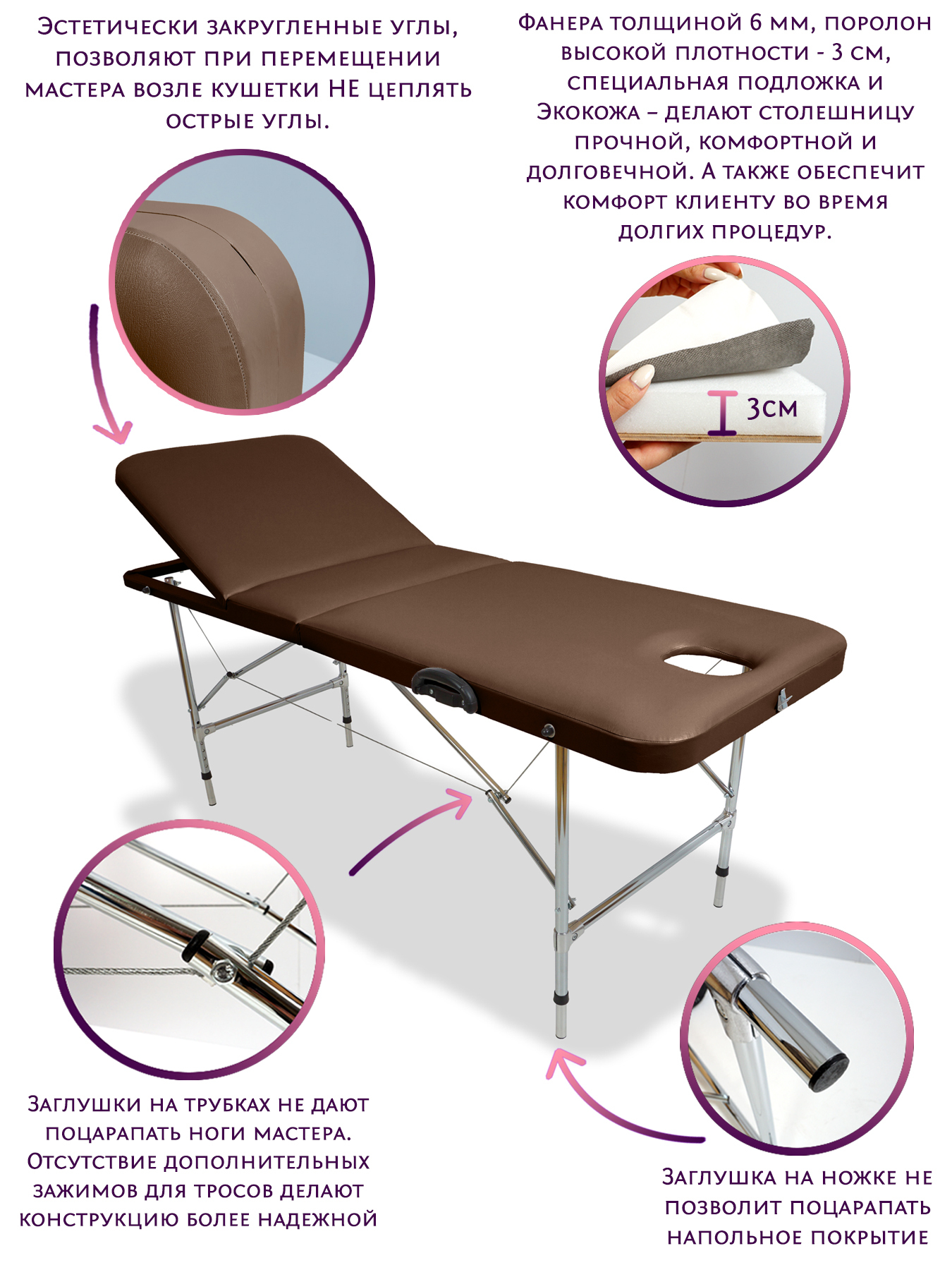 Эстетически закругленные углы, позволяют при перемещении мастера возле кушетки НЕ цеплять острые углы.

Фанера толщиной 6 мм, поролон высокой плотности - 3 см, специальная подложка и Экокожа – делают столешницу прочной, комфортной и долговечной. А также обеспечит комфорт клиенту во время долгих процедур.

3см

Заглушки на трубках не дают поцарапать ноги мастера. Отсутствие дополнительных зажимов для тросов делают конструкцию более надежной

Заглушка на ножке не позволит поцарапать напольное покрытие