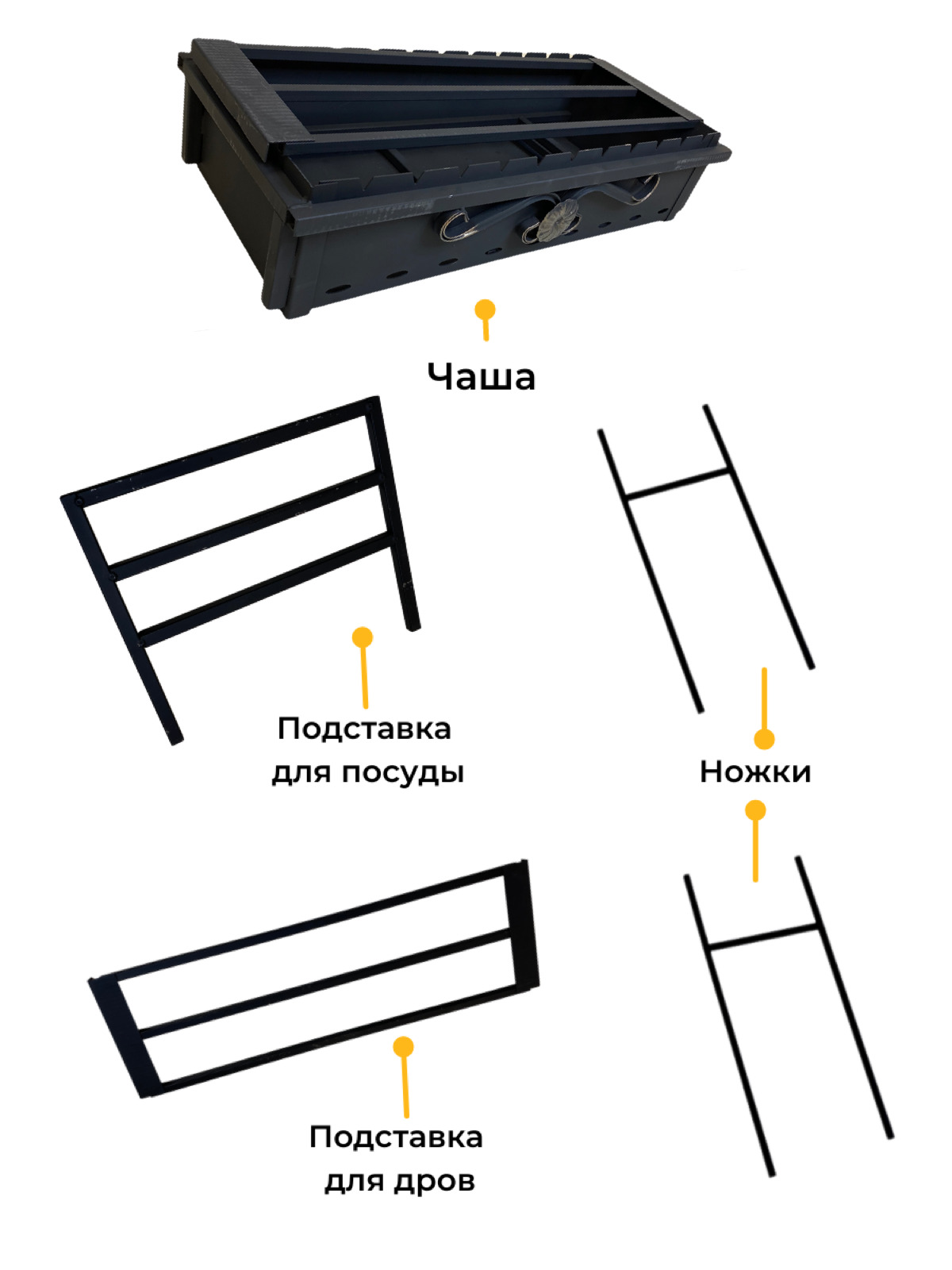 Чаша

Подставка для посуды

Ножки

Подставка для дров