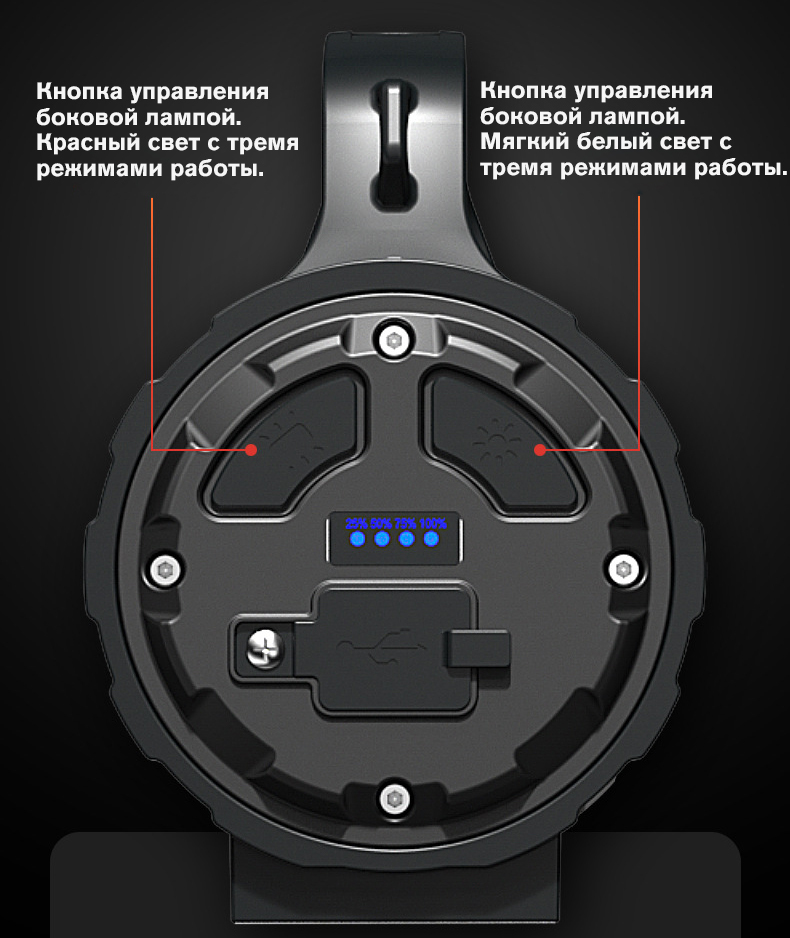 Кнопка управления боковой лампой. Красный свет с тремя режимами работы.

Кнопка управления боковой лампой. Мягкий белый свет с тремя режимами работы.

25% 50% 75% 100%