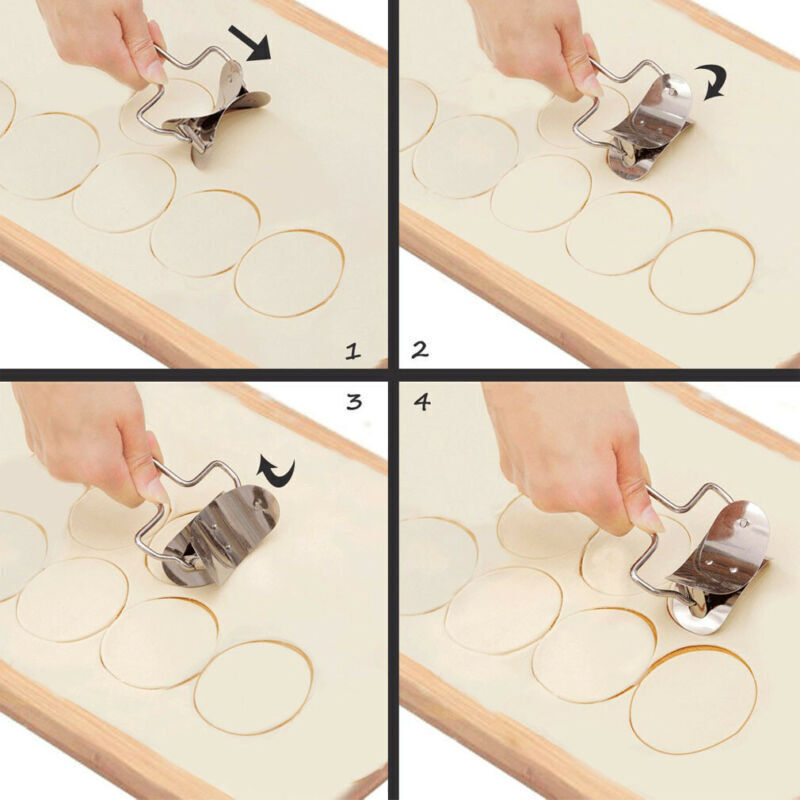 1

2

3

4