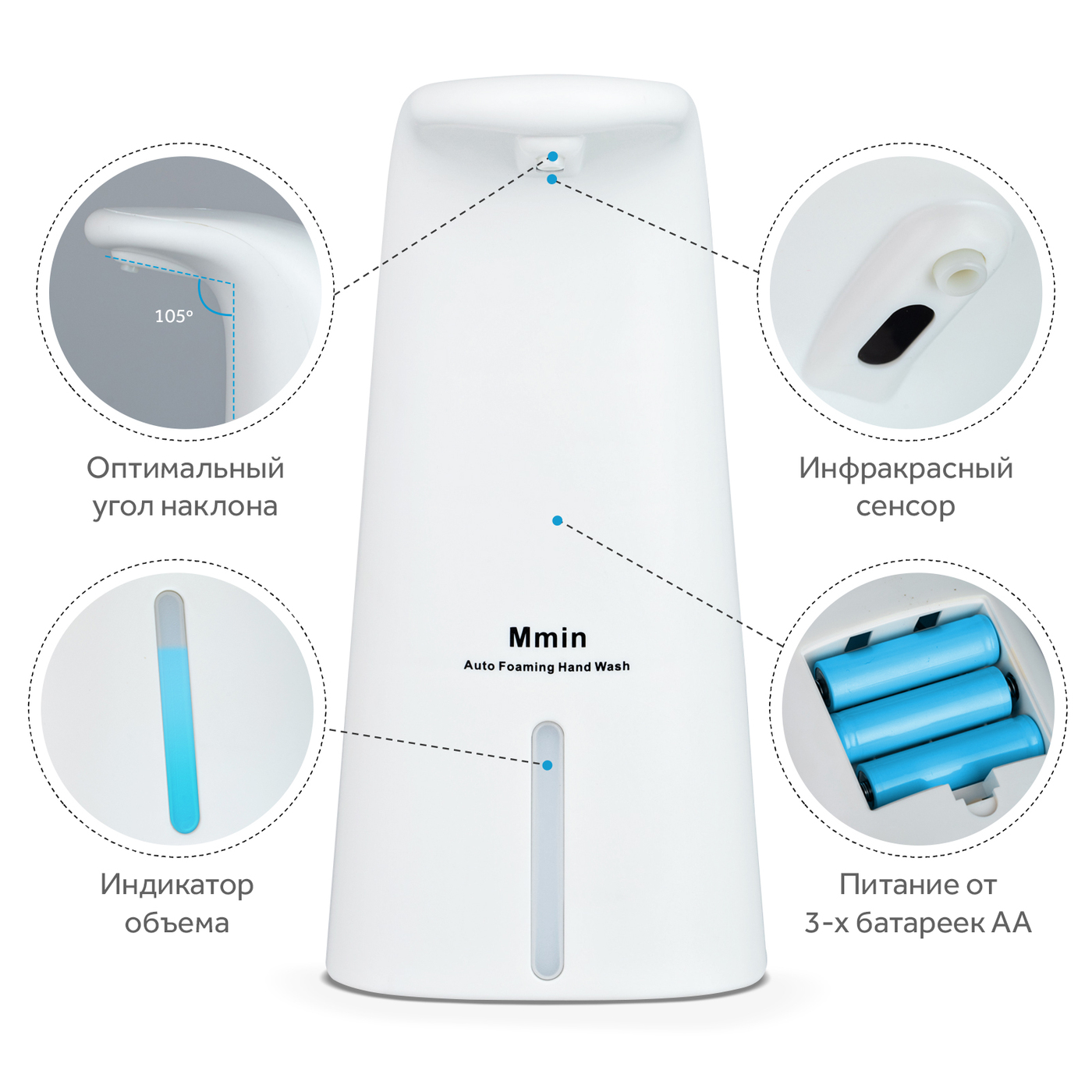 105°

Оптимальный угол наклона

Инфракрасный сенсор

Mmin

Auto Foaming Hand Wash

Индикатор объема

Питание от 3-х батареек АА