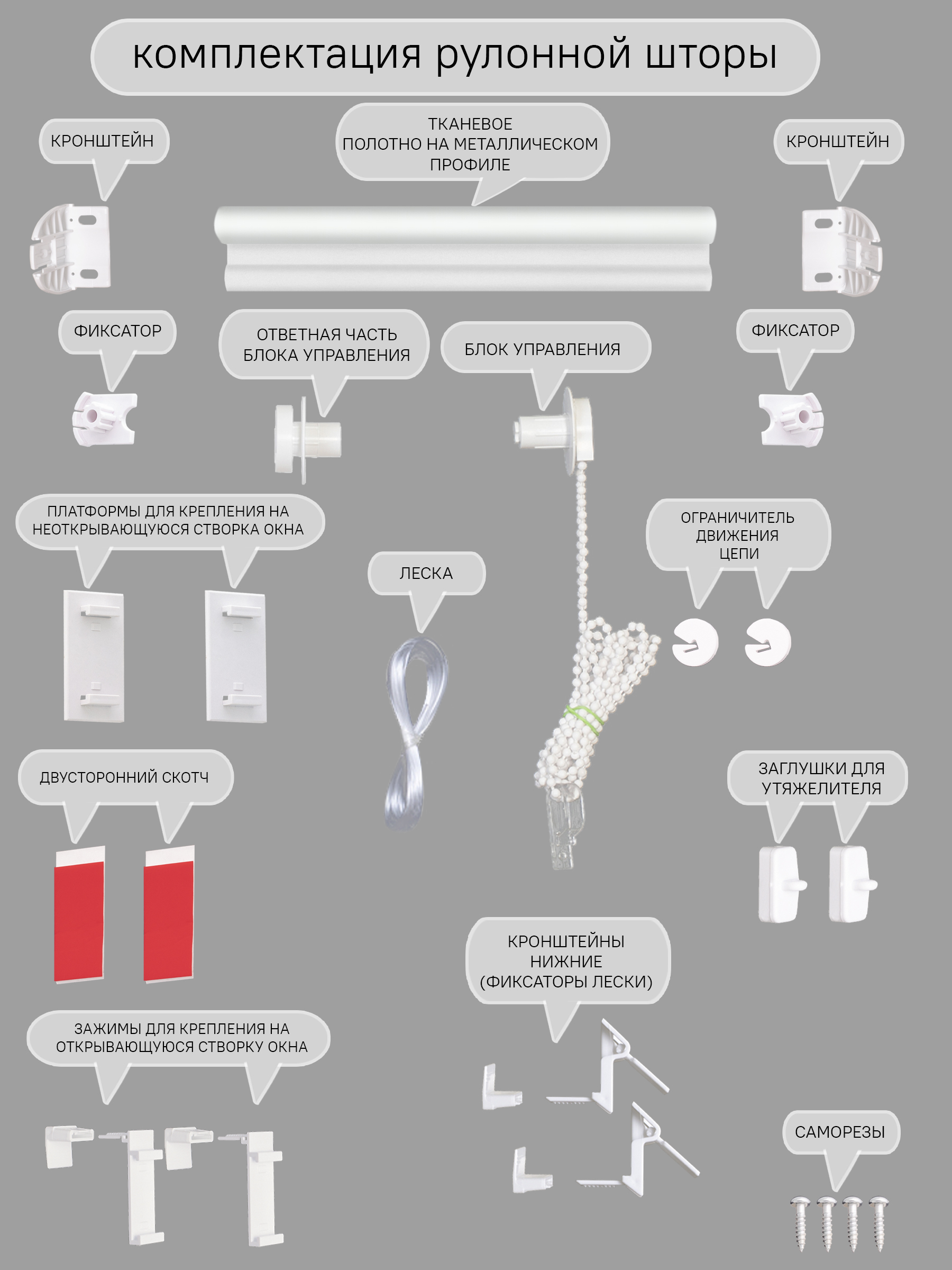 комплектация рулонной шторы

КРОНШТЕЙН

ТКАНЕВОЕ ПОЛОТНО НА МЕТАЛЛИЧЕСКОМ ПРОФИЛЕ

КРОНШТЕЙН

ФИКСАТОР

ОТВЕТНАЯ ЧАСТЬ БЛОКА УПРАВЛЕНИЯ

БЛОК УПРАВЛЕНИЯ

ФИКСАТОР

ПЛАТФОРМЫ ДЛЯ КРЕПЛЕНИЯ НА НЕОТКРЫВАЮЩУЮСЯ СТВОРКА ОКНА

ЛЕСКА

ОГРАНИЧИТЕЛЬ ДВИЖЕНИЯ ЦЕПИ

ДВУСТОРОННИЙ СКОТЧ

ЗАГЛУШКИ ДЛЯ УТЯЖЕЛИТЕЛЯ

КРОНШТЕЙНЫ НИЖНИЕ (ФИКСАТОРЫ ЛЕСКИ)

ЗАЖИМЫ ДЛЯ КРЕПЛЕНИЯ НА ОТКРЫВАЮЩУЮСЯ СТВОРКУ ОКНА

САМОРЕЗЫ