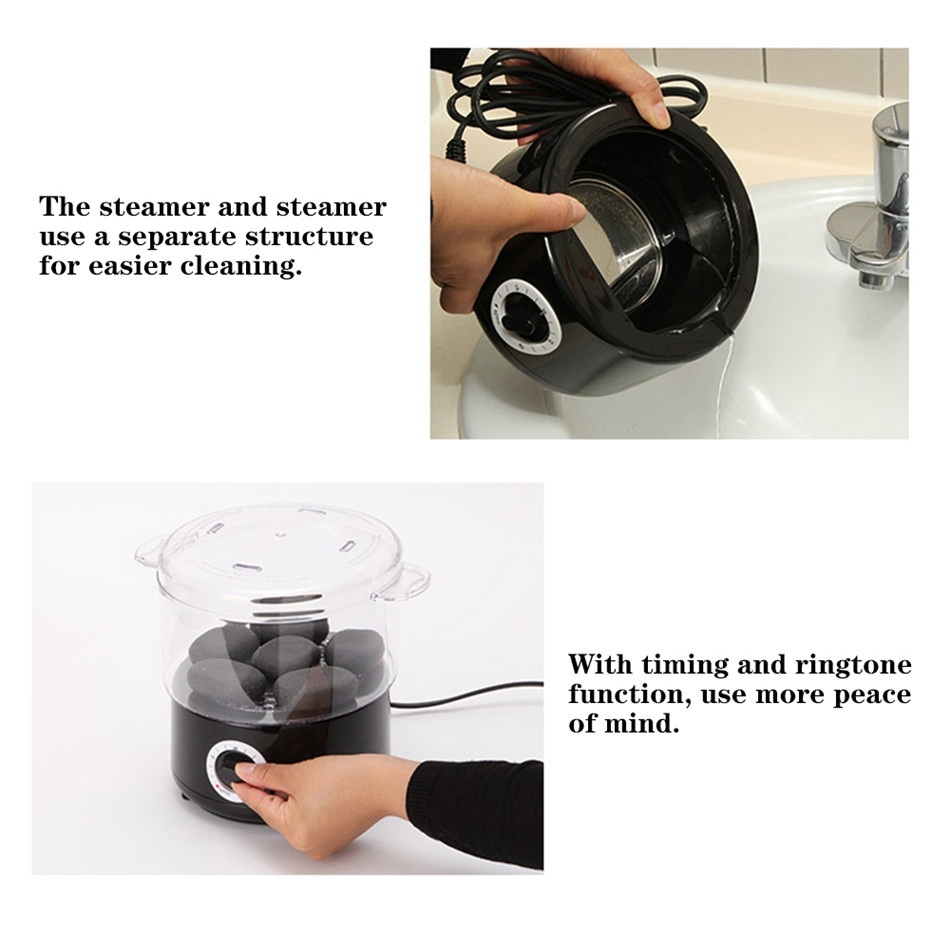 The steamer and steamer use a separate structure for easier cleaning.

With timing and ringtone function, use more peace of mind.