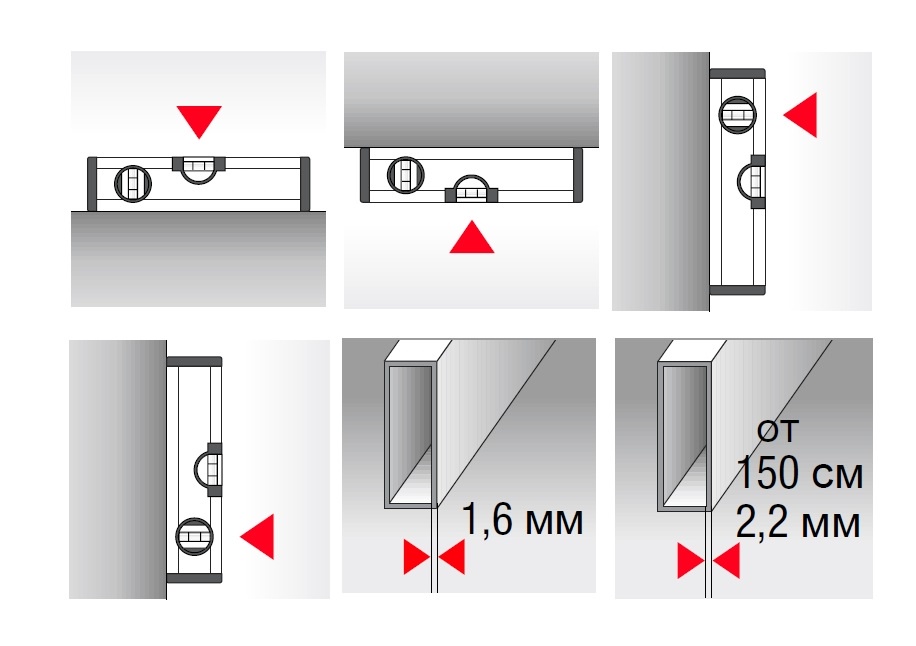 1,6 мм

от
150 см
2,2 мм