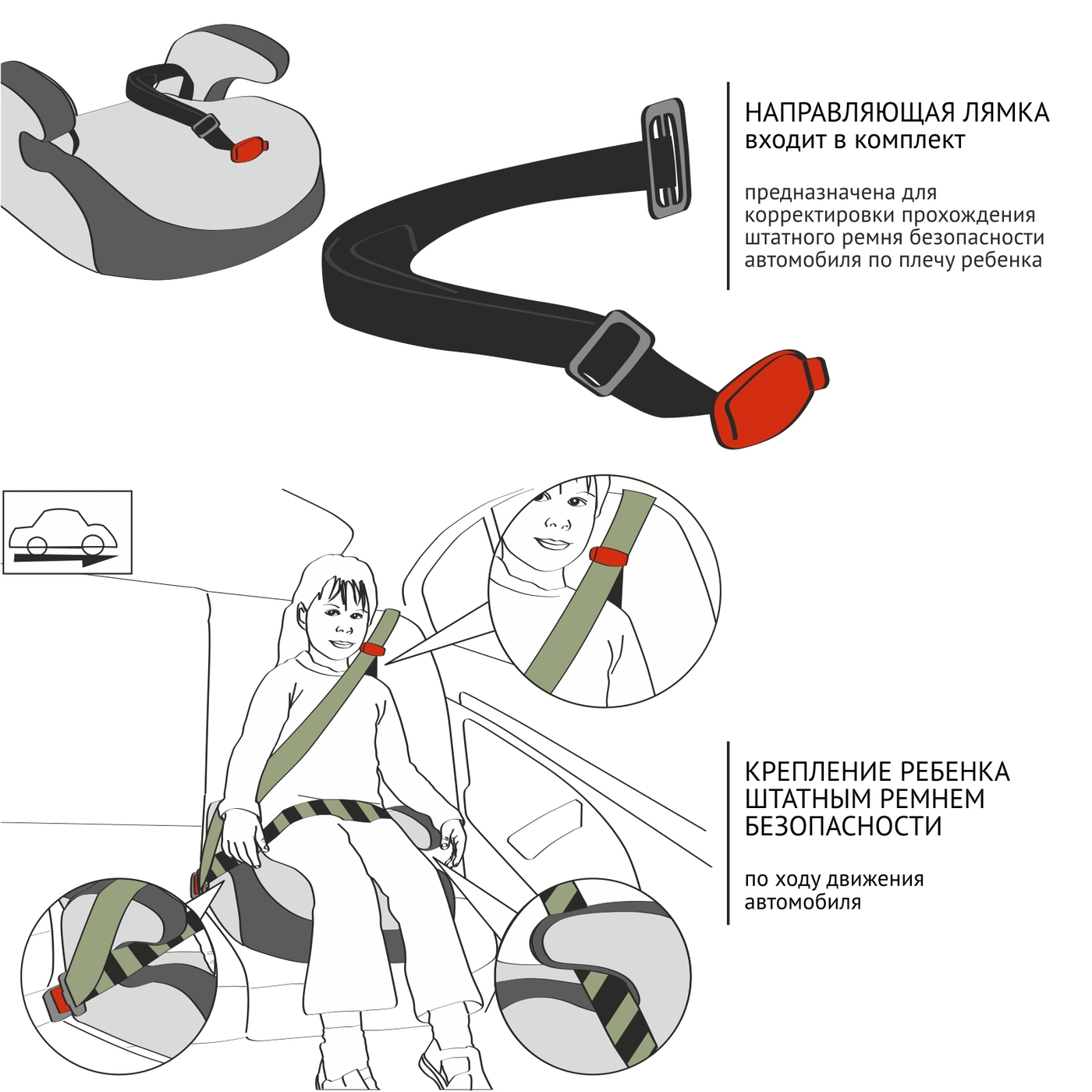 НАПРАВЛЯЮЩАЯ ЛЯМКА
входит в комплект

предназначена для корректировки прохождения штатного ремня безопасности автомобиля по плечу ребенка

КРЕПЛЕНИЕ РЕБЕНКА ШТАТНЫМ РЕМНЕМ БЕЗОПАСНОСТИ

по ходу движения автомобиля