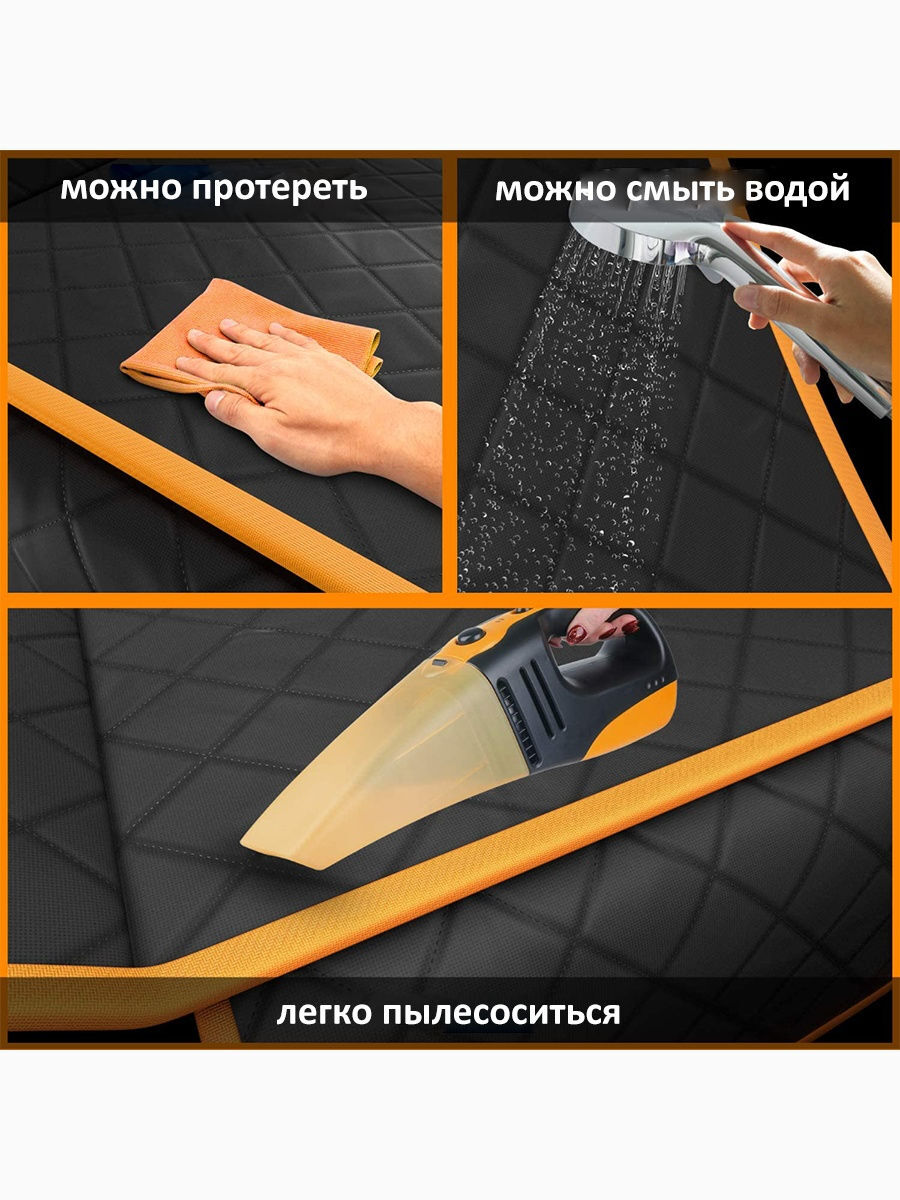 можно протереть

можно смыть водой

легко пылесоситься