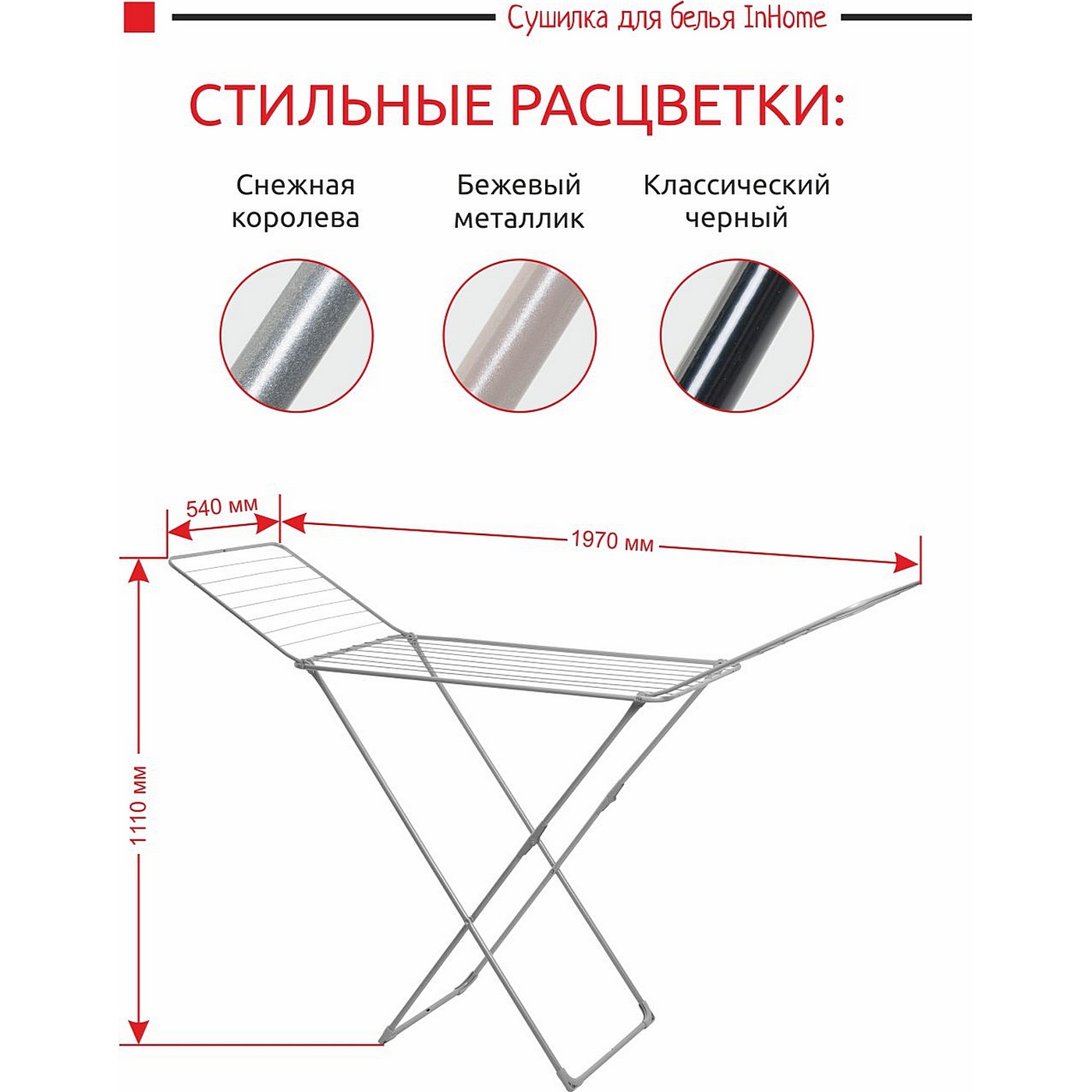 Сушилка для белья InHome

СТИЛЬНЫЕ РАСЦВЕТКИ:

Снежная королева

Бежевый металлик

Классический черный

540 мм

1970 мм

1110 мм